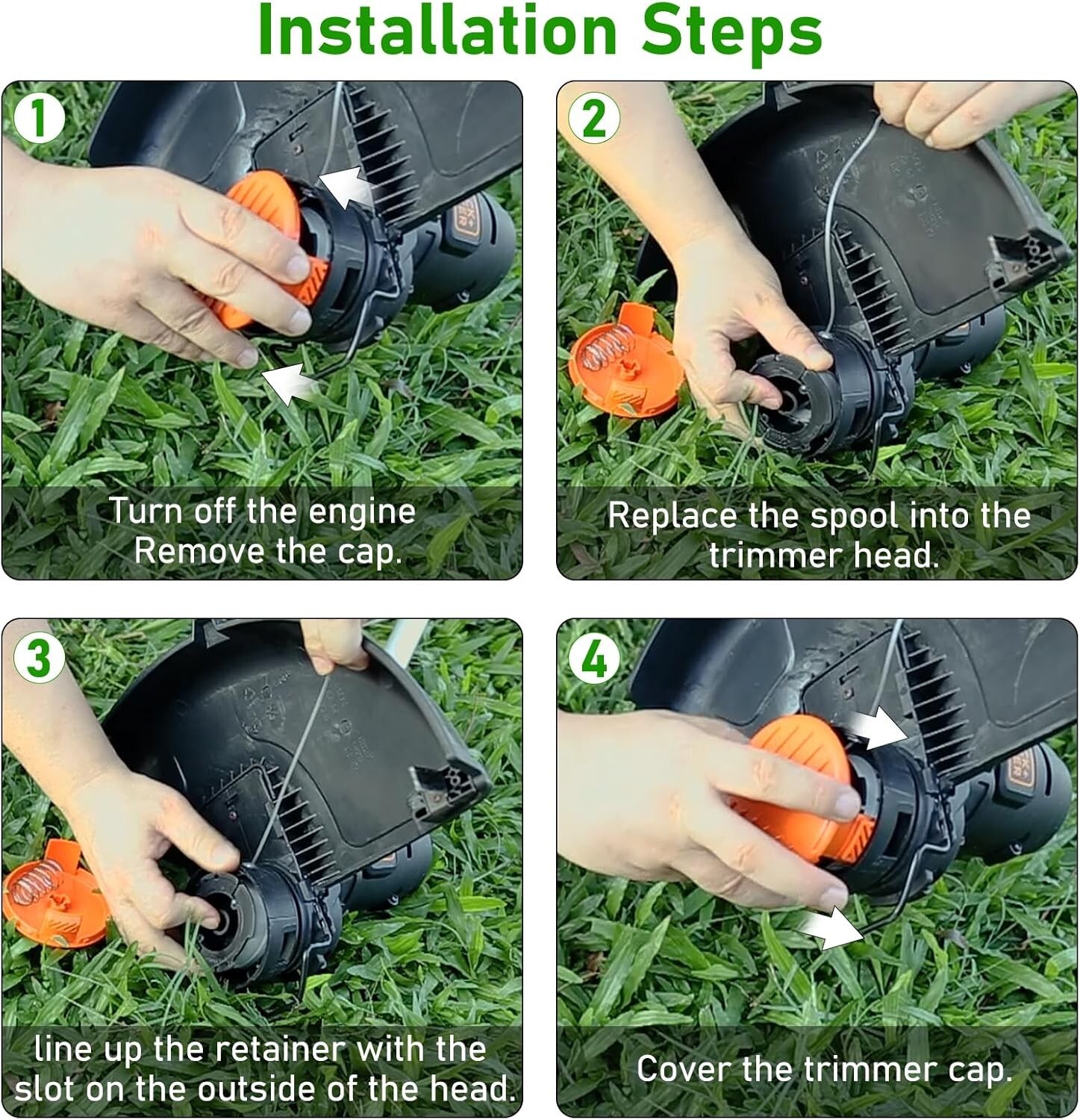 Installation Steps

1

Turn off the engine
Remove the cap.

2

Replace the spool into the trimmer head.

3

line up the retainer with the slot on the outside of the head.

4

Cover the trimmer cap.