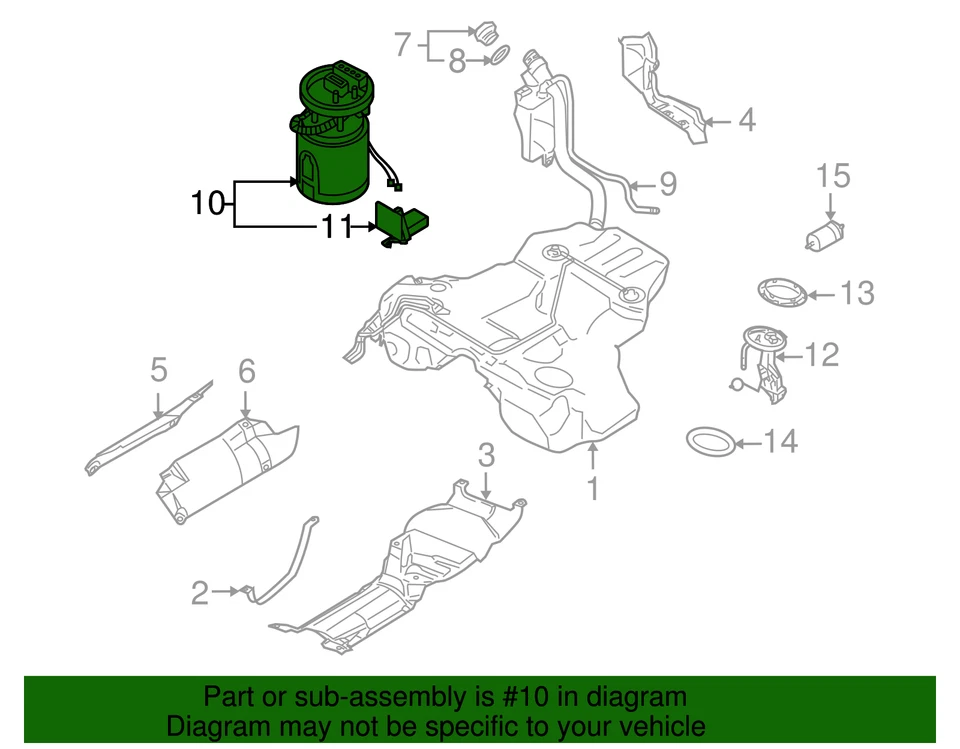 7
8
4
9
15
10
11
13
12
5
6
14
3
1
2

Part or sub-assembly is #10 in diagram
Diagram may not be specific to your vehicle