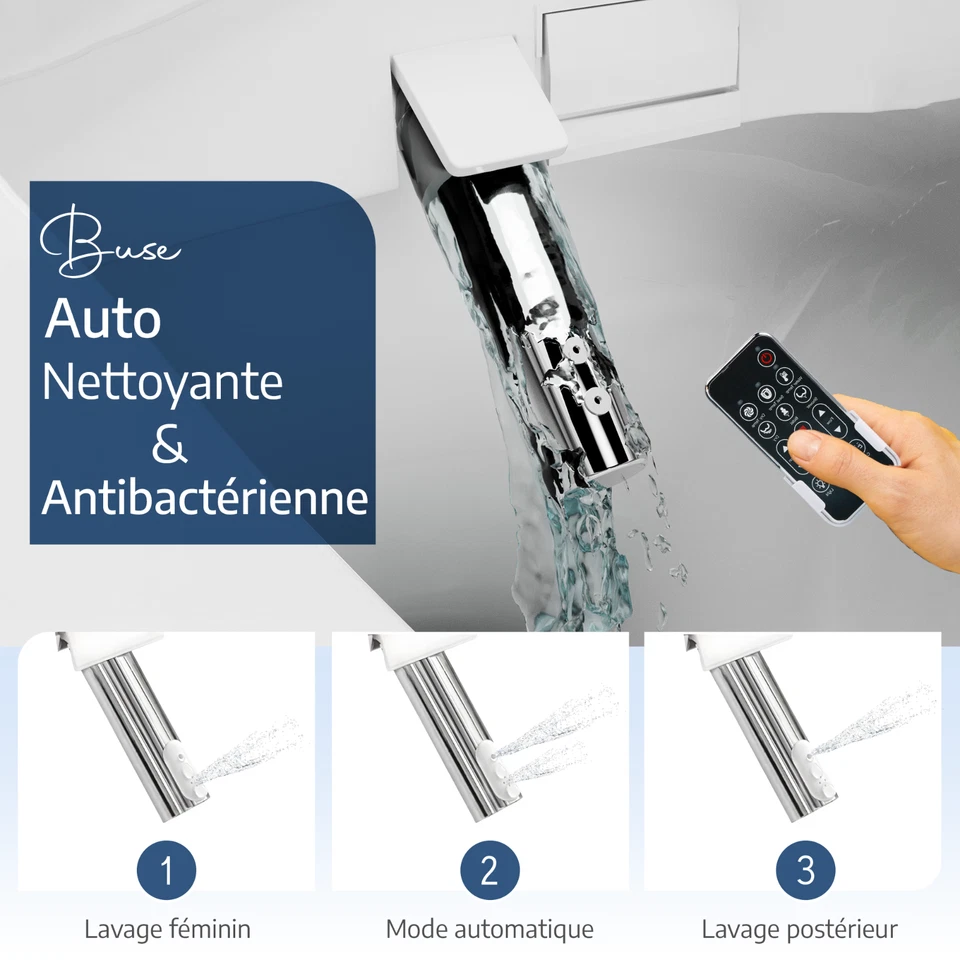 Buse
Auto
Nettoyante
&
Antibactérienne

1
Lavage féminin

2
Mode automatique

3
Lavage postérieur