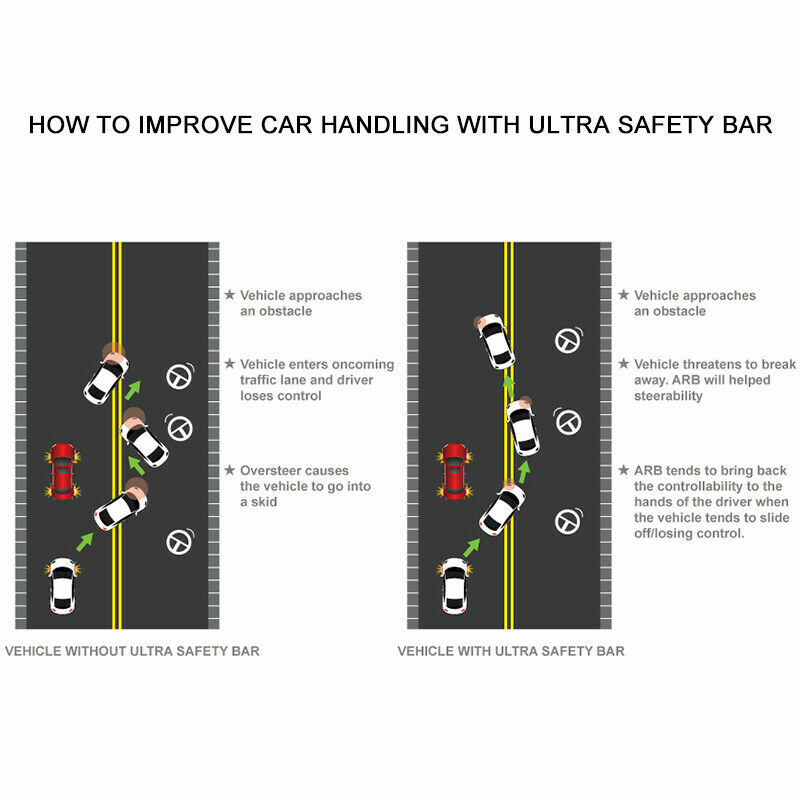 HOW TO IMPROVE CAR HANDLING WITH ULTRA SAFETY BAR

★ Vehicle approaches an obstacle

★ Vehicle enters oncoming traffic lane and driver loses control

★ Oversteer causes the vehicle to go into a skid

VEHICLE WITHOUT ULTRA SAFETY BAR

★ Vehicle approaches an obstacle

★ Vehicle threatens to break away. ARB will helped steerability

★ ARB tends to bring back the controllability to the hands of the driver when the vehicle tends to slide off/losing control.

VEHICLE WITH ULTRA SAFETY BAR