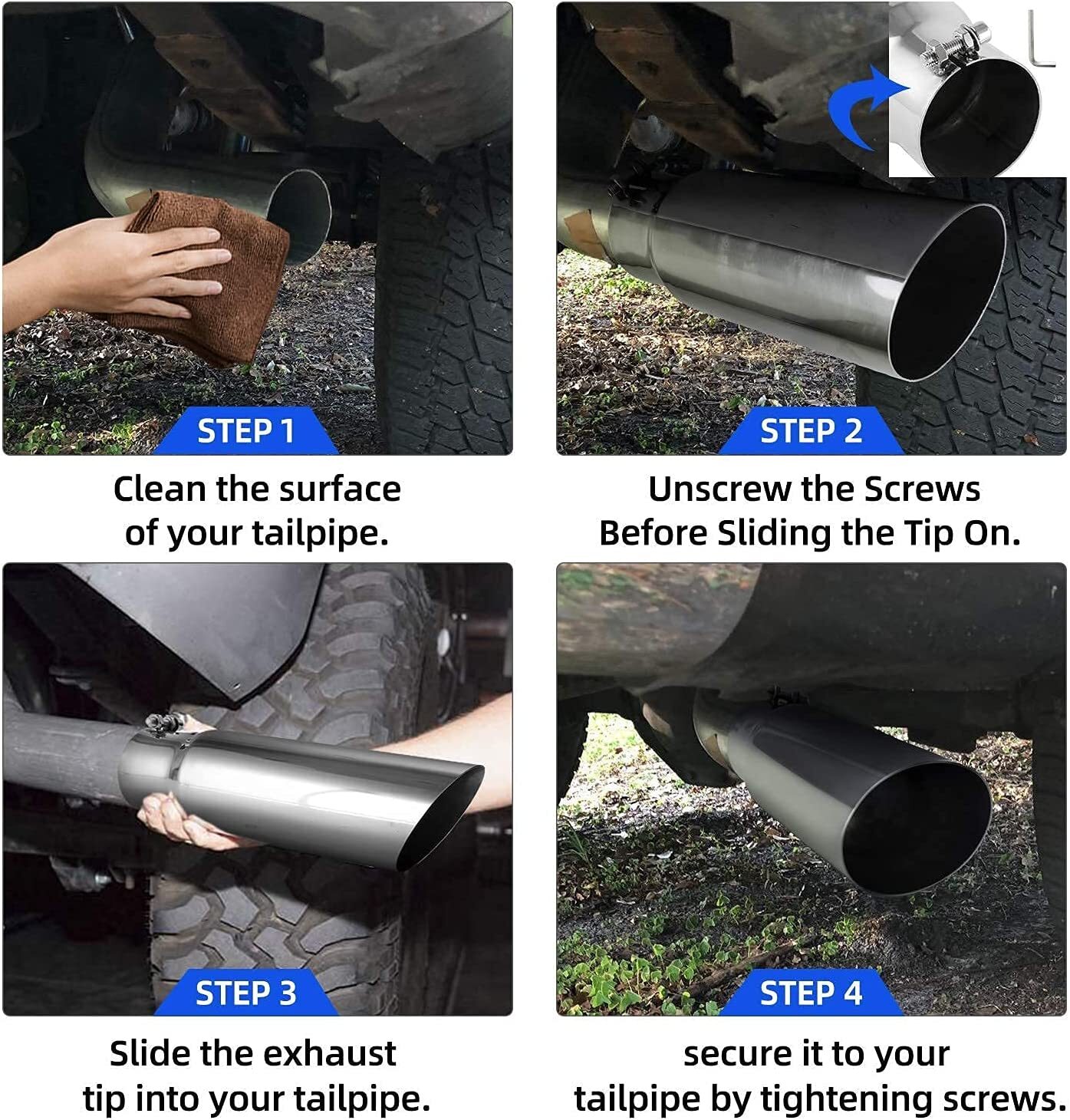 STEP 1

Clean the surface of your tailpipe.

STEP 2

Unscrew the Screws Before Sliding the Tip On.

STEP 3

Slide the exhaust tip into your tailpipe.

STEP 4

secure it to your tailpipe by tightening screws.