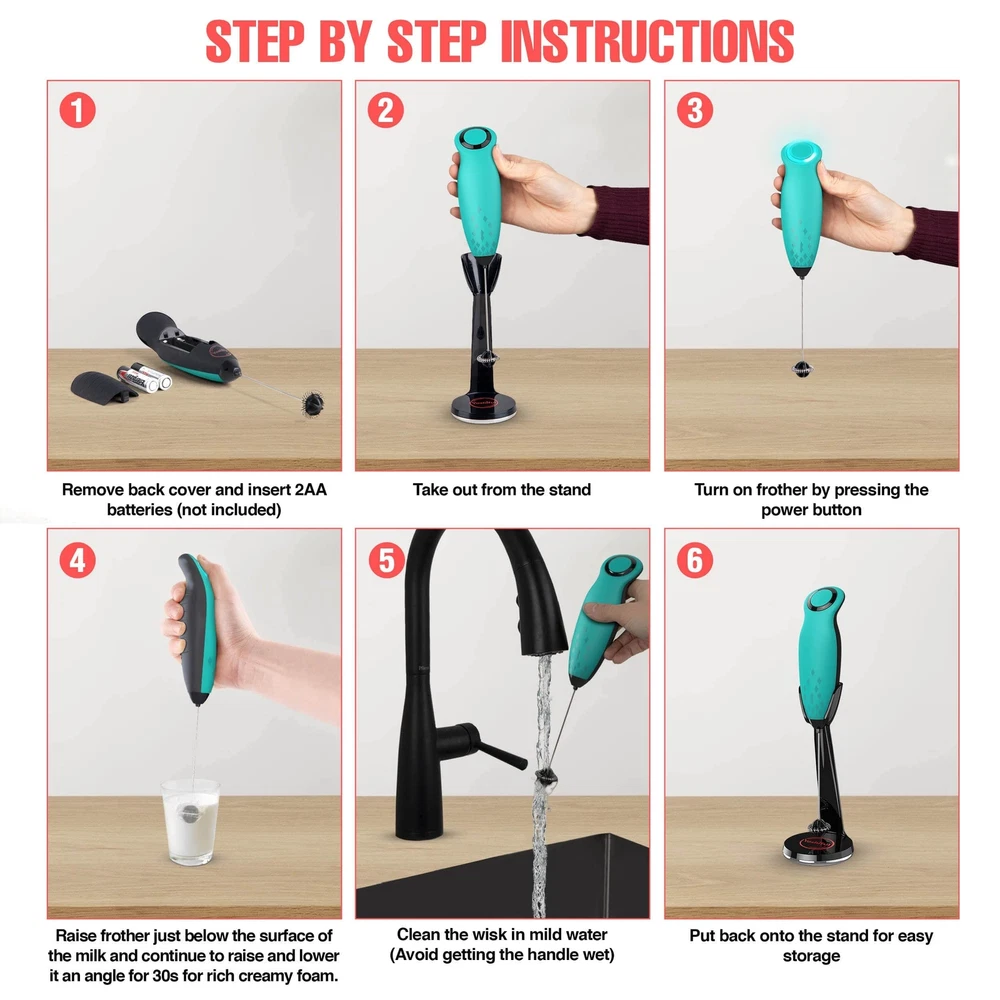 STEP BY STEP INSTRUCTIONS

1

Remove back cover and insert 2AA batteries (not included)

2

Take out from the stand

3

Turn on frother by pressing the power button

4

Raise frother just below the surface of the milk and continue to raise and lower it an angle for 30s for rich creamy foam.

5

Clean the wisk in mild water (Avoid getting the handle wet)

6

Put back onto the stand for easy storage