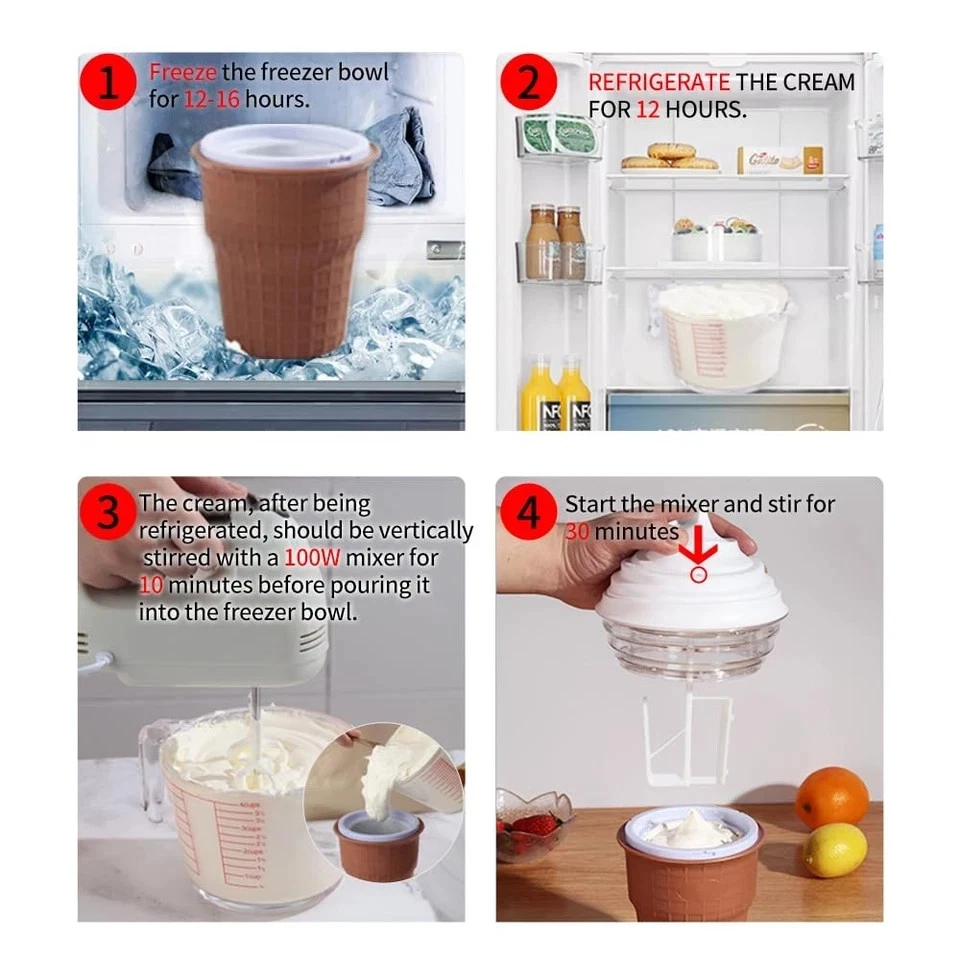 1 Freeze the freezer bowl for 12-16 hours.

2 REFRIGERATE THE CREAM FOR 12 HOURS.

3 The cream, after being refrigerated, should be vertically stirred with a 100W mixer for 10 minutes before pouring it into the freezer bowl.

4 Start the mixer and stir for 30 minutes