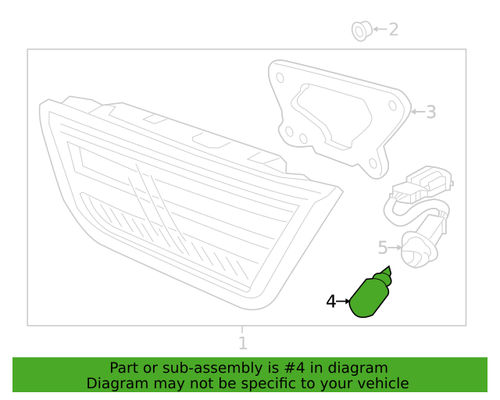 2
3
5
4
1

Part or sub-assembly is #4 in diagram
Diagram may not be specific to your vehicle