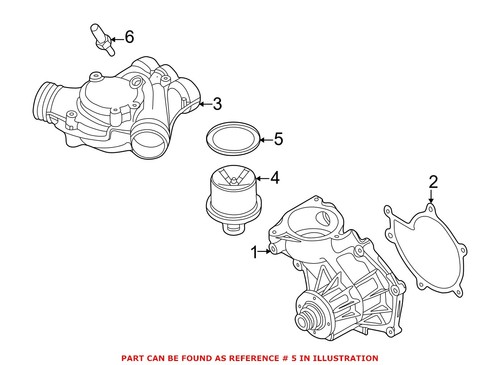 6
3
5
4
2
1
PART CAN BE FOUND AS REFERENCE # 5 IN ILLUSTRATION