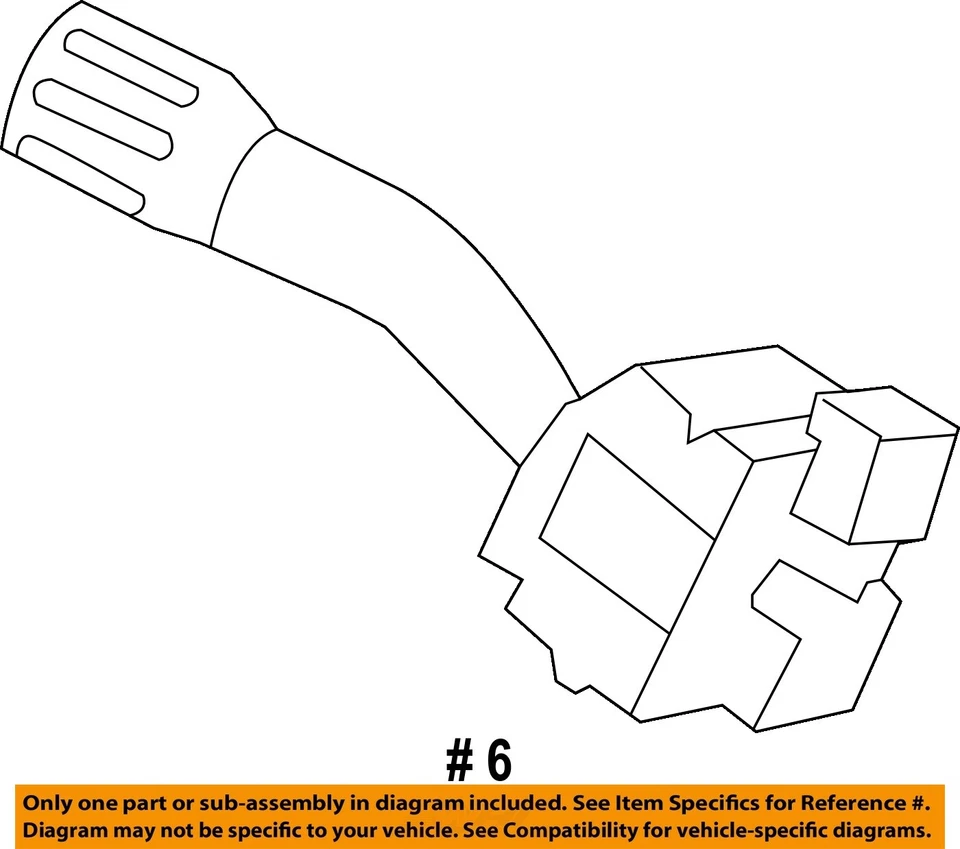 # 6

Only one part or sub-assembly in diagram included. See Item Specifics for Reference #.
Diagram may not be specific to your vehicle. See Compatibility for vehicle-specific diagrams.