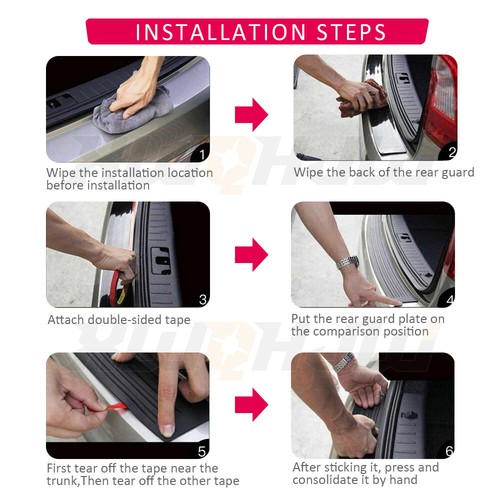 INSTALLATION STEPS

1
Wipe the installation location before installation

2
Wipe the back of the rear guard

3
Attach double-sided tape

4
Put the rear guard plate on the comparison position

5
First tear off the tape near the trunk,Then tear off the other tape

6
After sticking it, press and consolidate it by hand