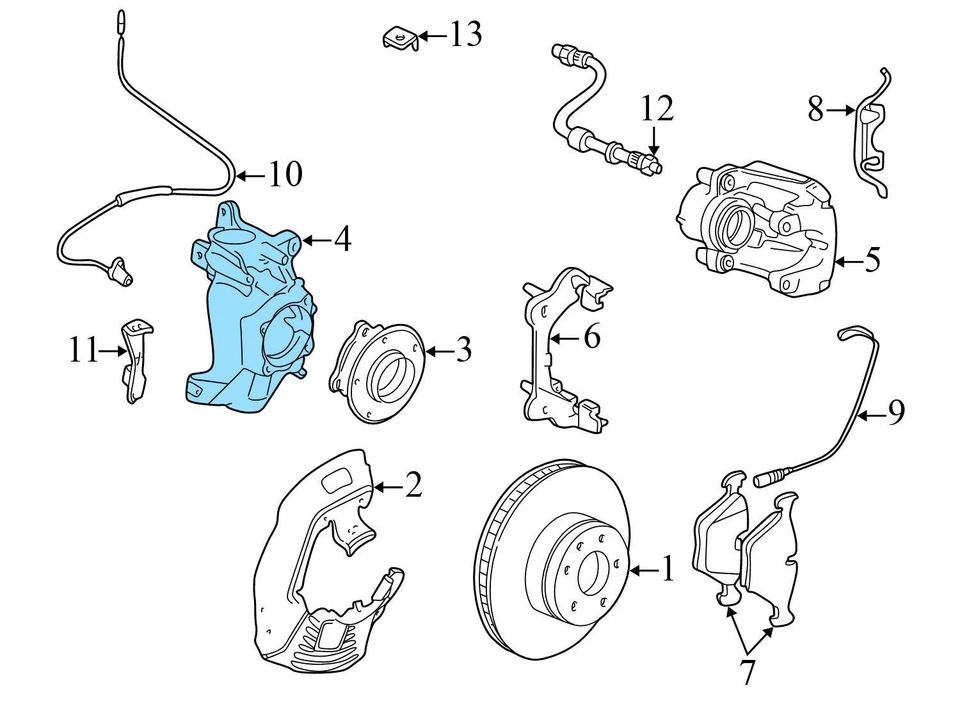 13
12
8
10
4
5
11
3
6
9
2
1
7