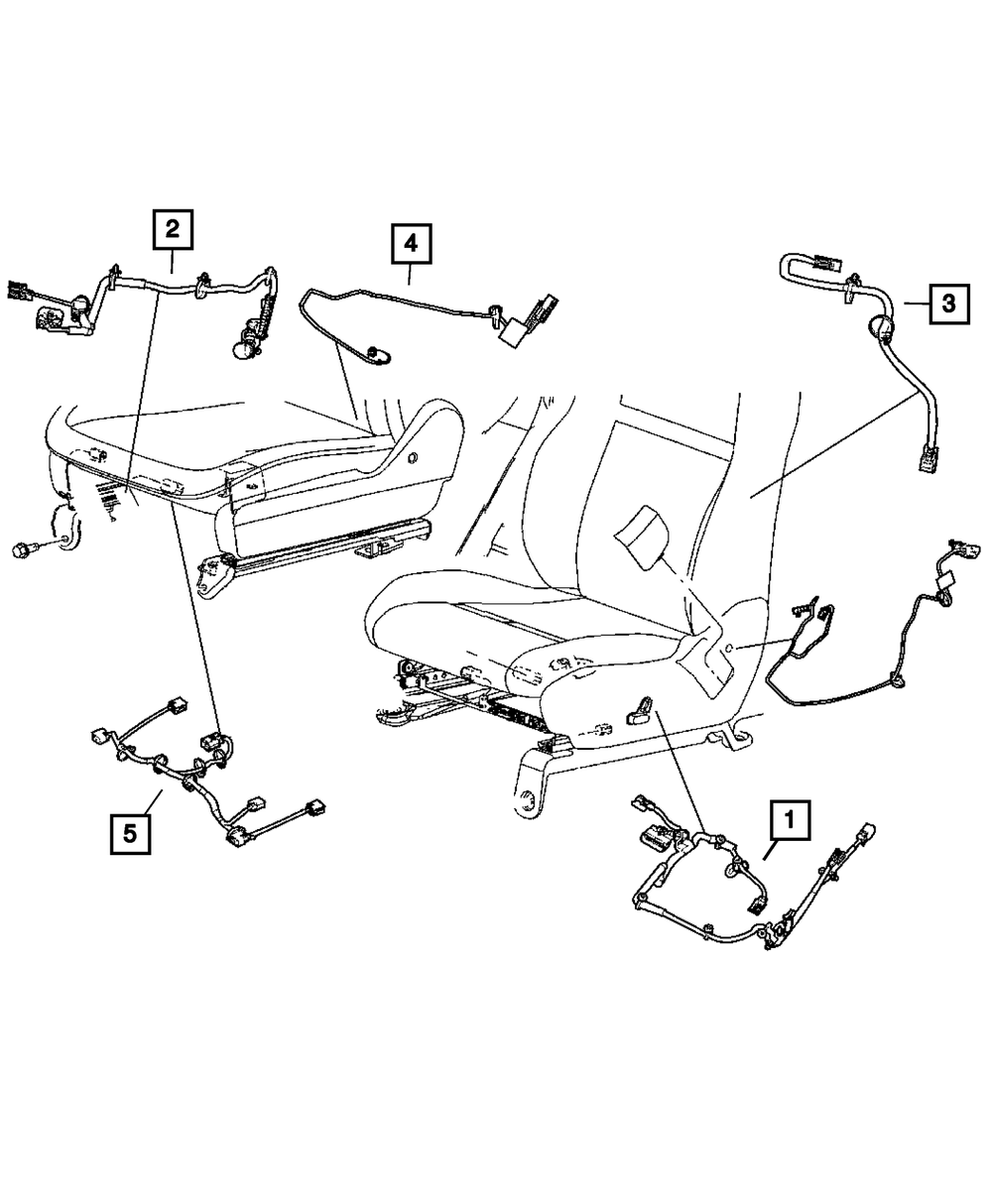 2
4
3
5
1