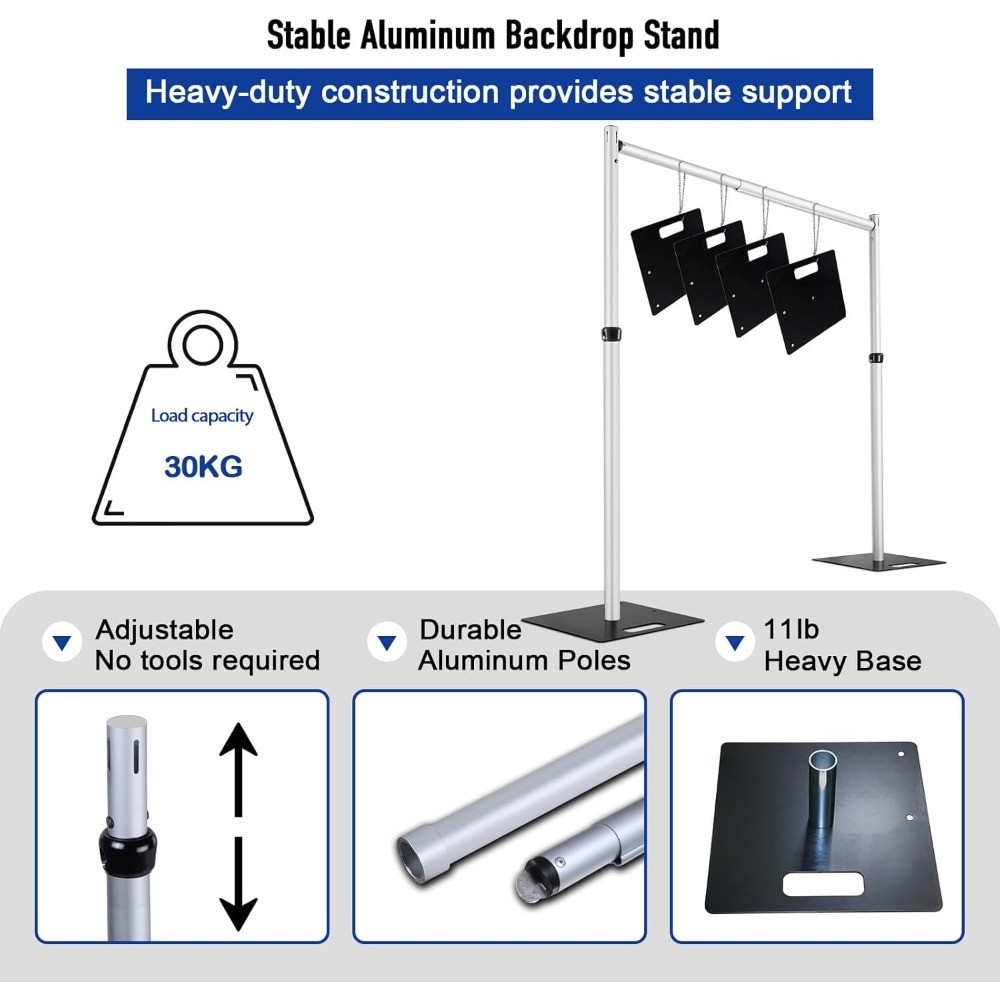 Stable Aluminum Backdrop Stand

Heavy-duty construction provides stable support

Load capacity

30KG

Adjustable
No tools required

Durable
Aluminum Poles

11lb
Heavy Base