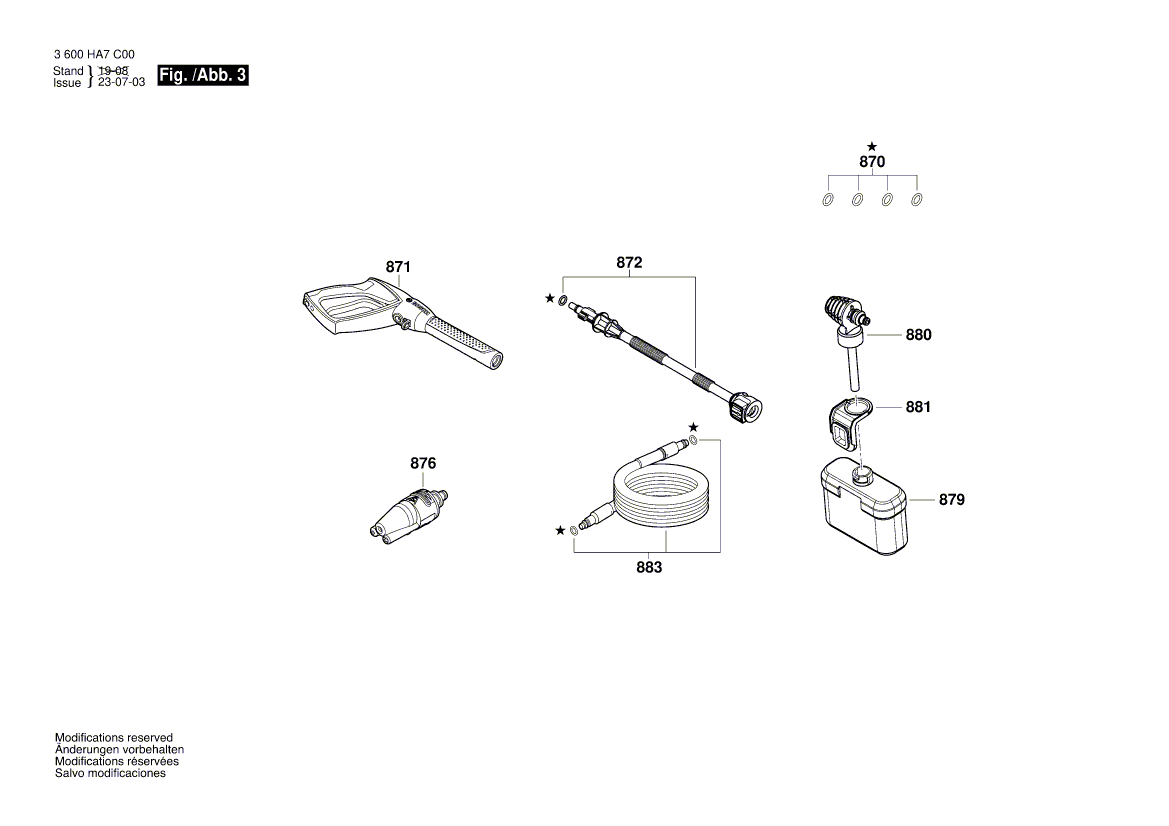 3 600 HA7 C00
Stand 19-08
Issue 23-07-03
Fig. /Abb. 3

★
870

871

872
★

880

881

876

★

879

★
883

Modifications reserved
Änderungen vorbehalten
Modifications réservées
Salvo modificaciones