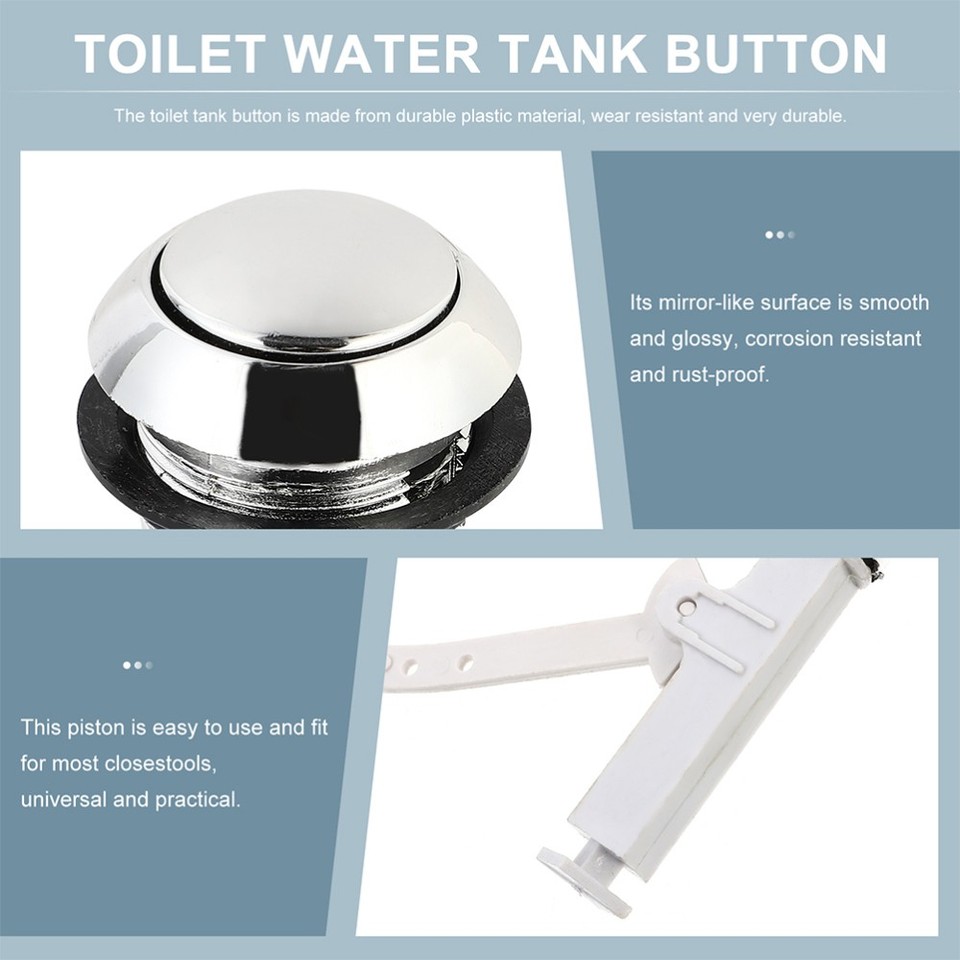 TOILET WATER TANK BUTTON

The toilet tank button is made from durable plastic material, wear resistant and very durable.

Its mirror-like surface is smooth and glossy, corrosion resistant and rust-proof.

This piston is easy to use and fit for most closestools, universal and practical.