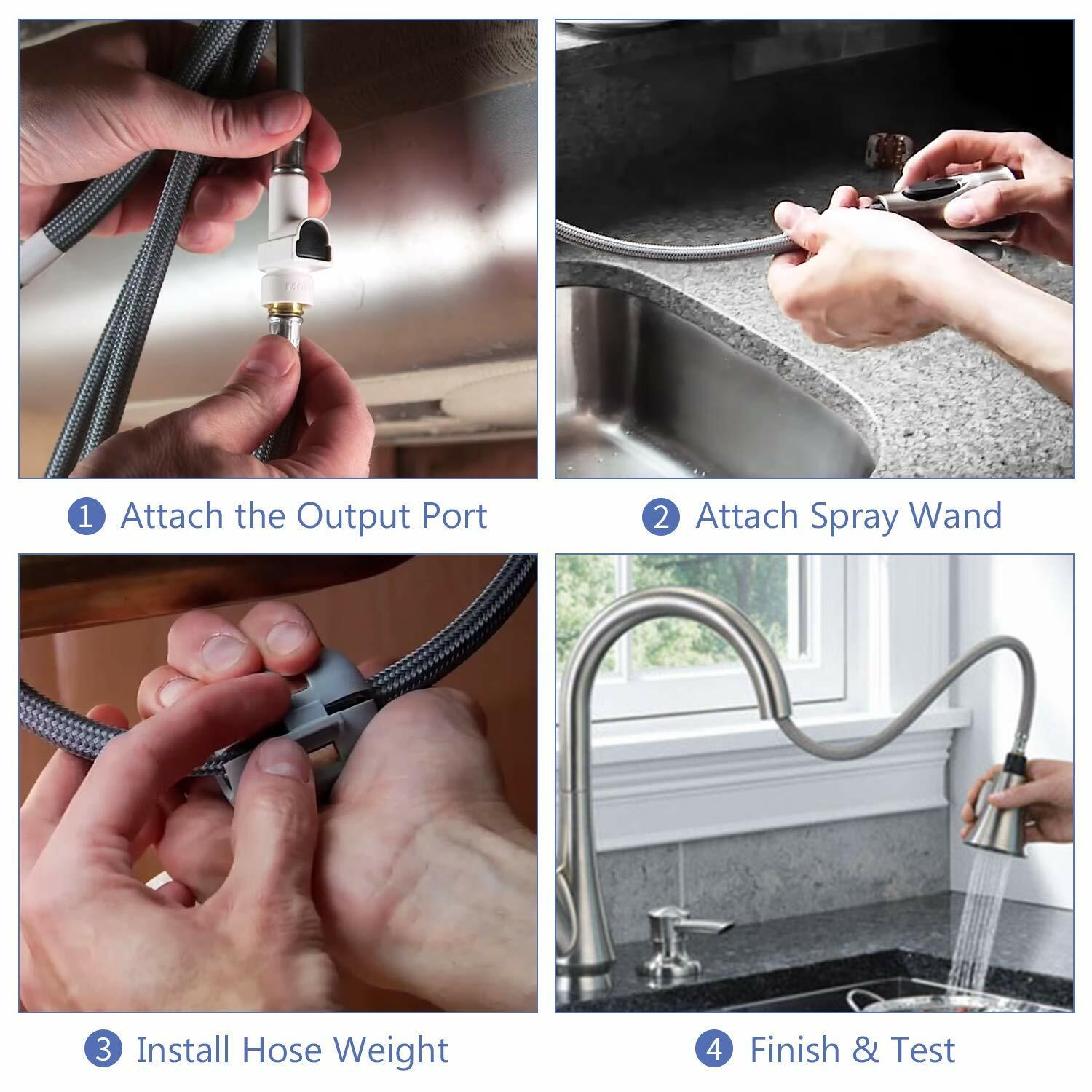 1 Attach the Output Port

2 Attach Spray Wand

3 Install Hose Weight

4 Finish & Test