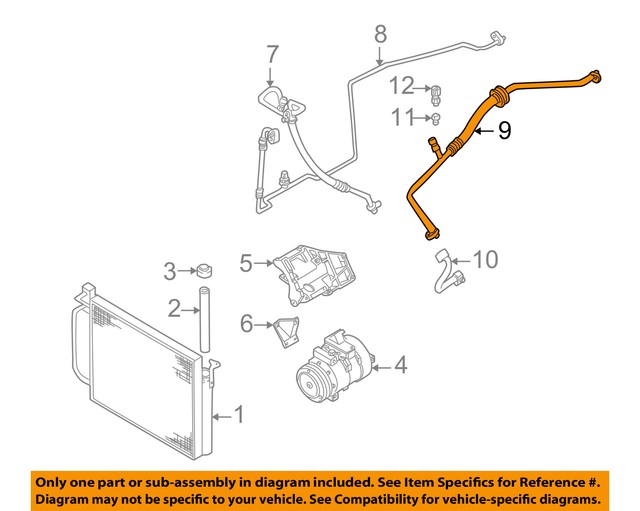 8
7
12
11
9
10
5
3
2
6
4
1

Only one part or sub-assembly in diagram included. See Item Specifics for Reference #.
Diagram may not be specific to your vehicle. See Compatibility for vehicle-specific diagrams.