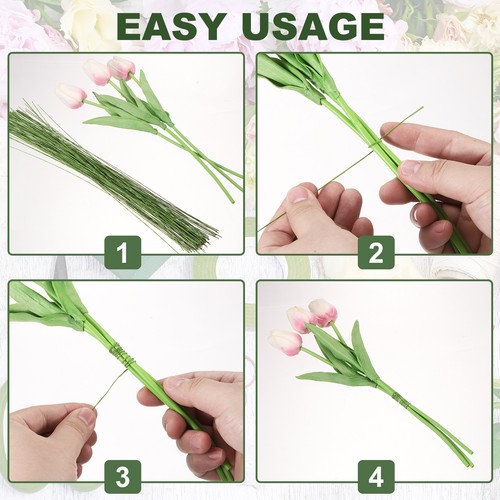 EASY USAGE

1

2

3

4