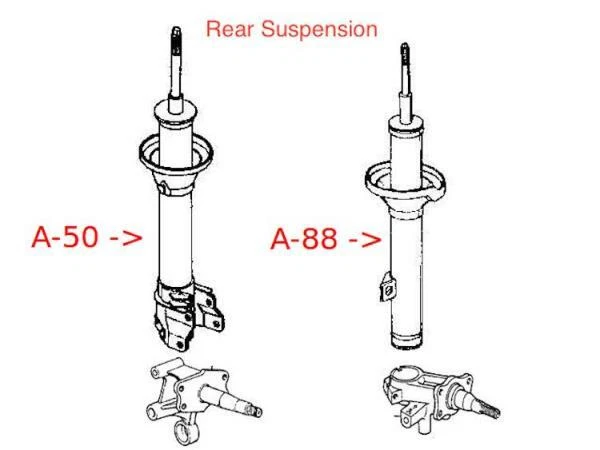 Rear Suspension

A-50 ->

A-88 ->