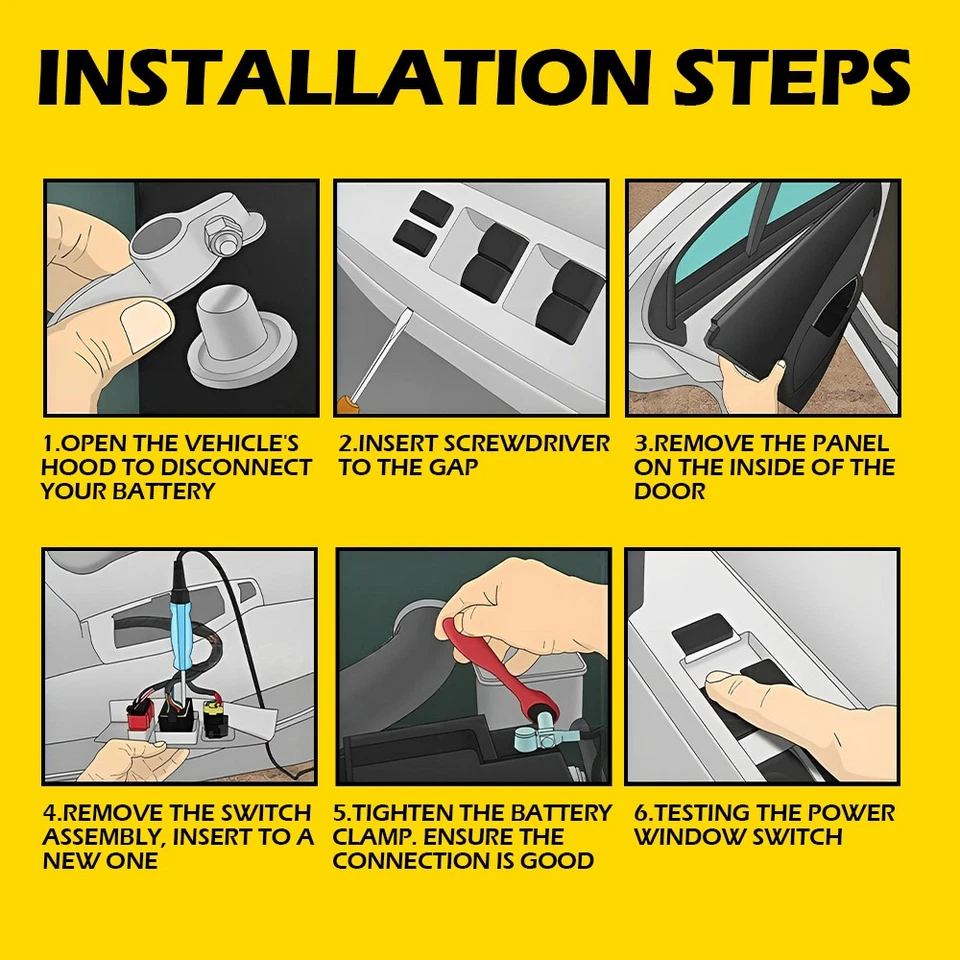 INSTALLATION STEPS

1.OPEN THE VEHICLE'S HOOD TO DISCONNECT YOUR BATTERY

2.INSERT SCREWDRIVER TO THE GAP

3.REMOVE THE PANEL ON THE INSIDE OF THE DOOR

4.REMOVE THE SWITCH ASSEMBLY, INSERT TO A NEW ONE

5.TIGHTEN THE BATTERY CLAMP. ENSURE THE CONNECTION IS GOOD

6.TESTING THE POWER WINDOW SWITCH