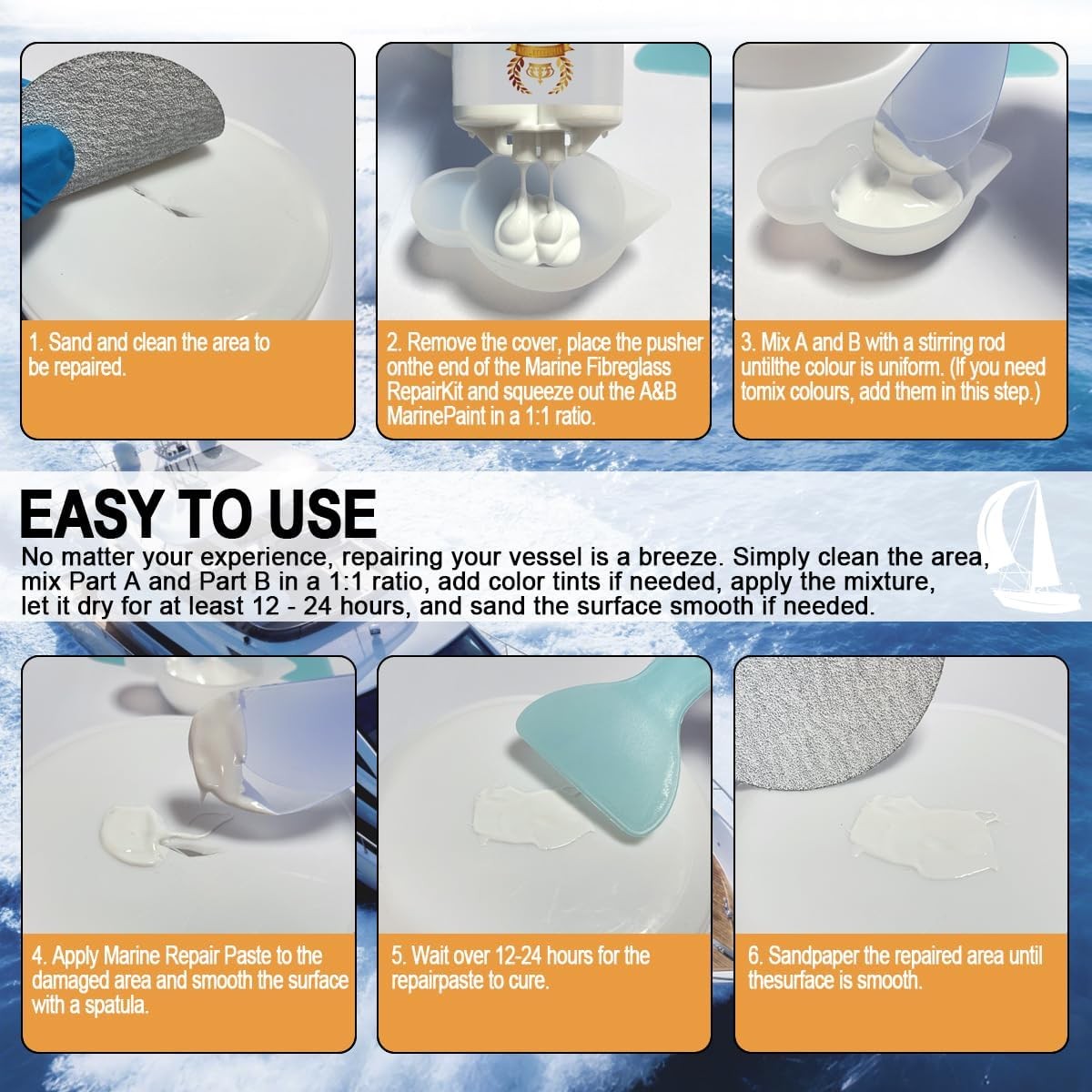 1. Sand and clean the area to be repaired.

2. Remove the cover, place the pusher onthe end of the Marine Fibreglass RepairKit and squeeze out the A&B MarinePaint in a 1:1 ratio.

3. Mix A and B with a stirring rod untilthe colour is uniform. (If you need tomix colours, add them in this step.)

EASY TO USE

No matter your experience, repairing your vessel is a breeze. Simply clean the area, mix Part A and Part B in a 1:1 ratio, add color tints if needed, apply the mixture, let it dry for at least 12 - 24 hours, and sand the surface smooth if needed.

4. Apply Marine Repair Paste to the damaged area and smooth the surface with a spatula.

5. Wait over 12-24 hours for the repairpaste to cure.

6. Sandpaper the repaired area until thesurface is smooth.