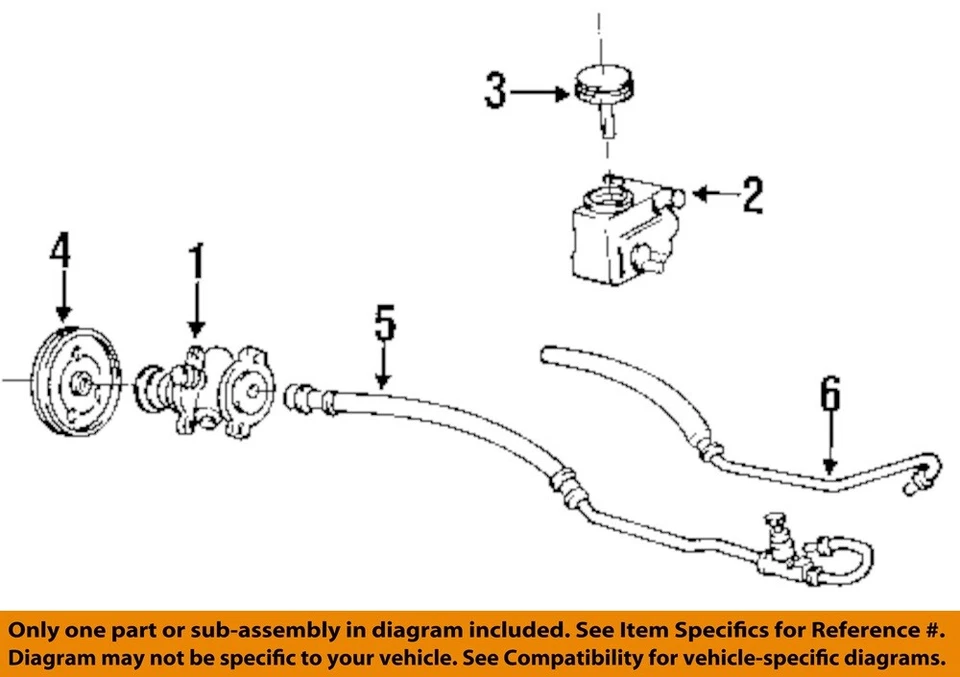 3
2
4
1
5
6

Only one part or sub-assembly in diagram included. See Item Specifics for Reference #.
Diagram may not be specific to your vehicle. See Compatibility for vehicle-specific diagrams.