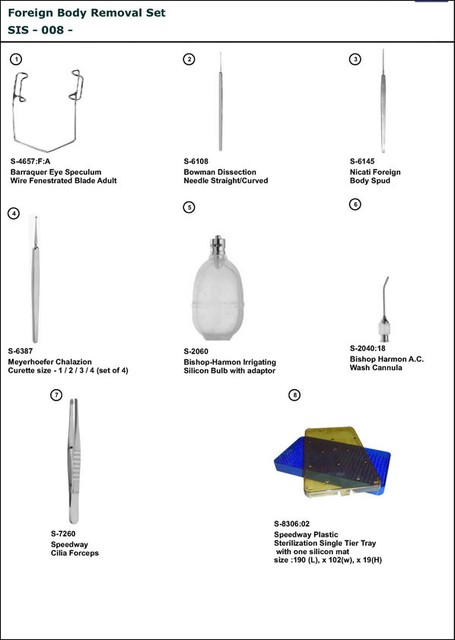 Foreign Body Removal Set
SIS - 008 -

1

S-4657:F:A
Barraquer Eye Speculum
Wire Fenestrated Blade Adult

2

S-6108
Bowman Dissection
Needle Straight/Curved

3

S-6145
Nicati Foreign
Body Spud

4

S-6387
Meyerhoefer Chalazion
Curette size - 1 / 2 / 3 / 4 (set of 4)

5

S-2060
Bishop-Harmon Irrigating
Silicon Bulb with adaptor

6

S-2040:18
Bishop Harmon A.C.
Wash Cannula

7

S-7260
Speedway
Cilia Forceps

8

S-8306:02
Speedway Plastic
Sterilization Single Tier Tray
with one silicon mat
size :190 (L), x 102(w), x 19(H)