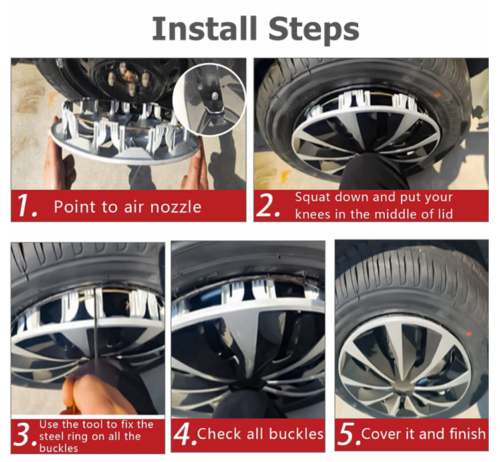 Install Steps

1. Point to air nozzle

2. Squat down and put your knees in the middle of lid

3. Use the tool to fix the steel ring on all the buckles

4. Check all buckles

5. Cover it and finish