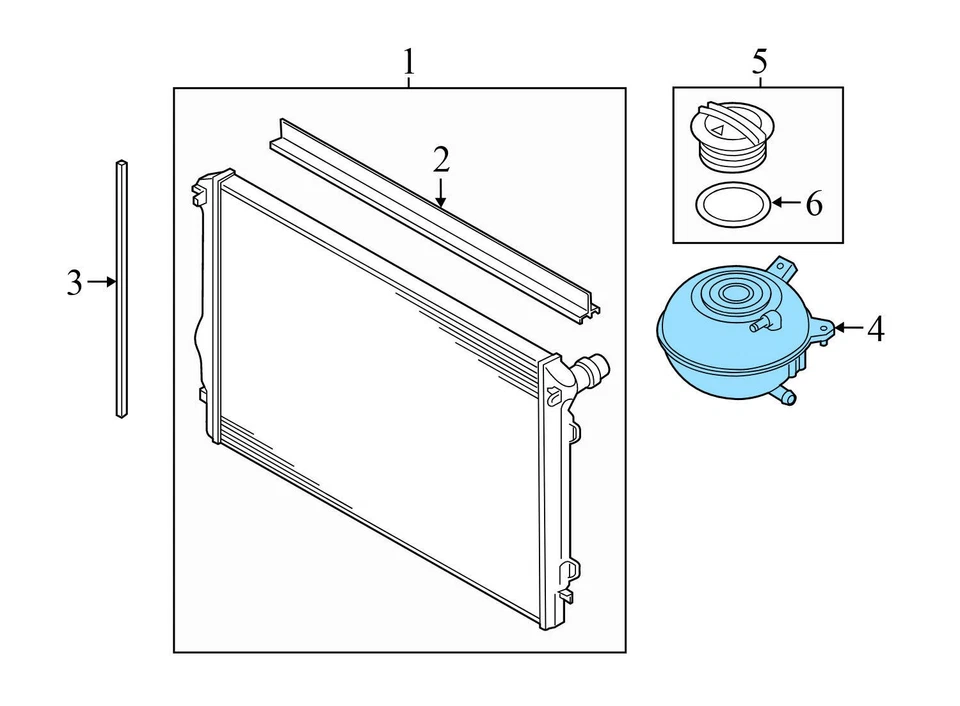 1
5
2
6
3
4