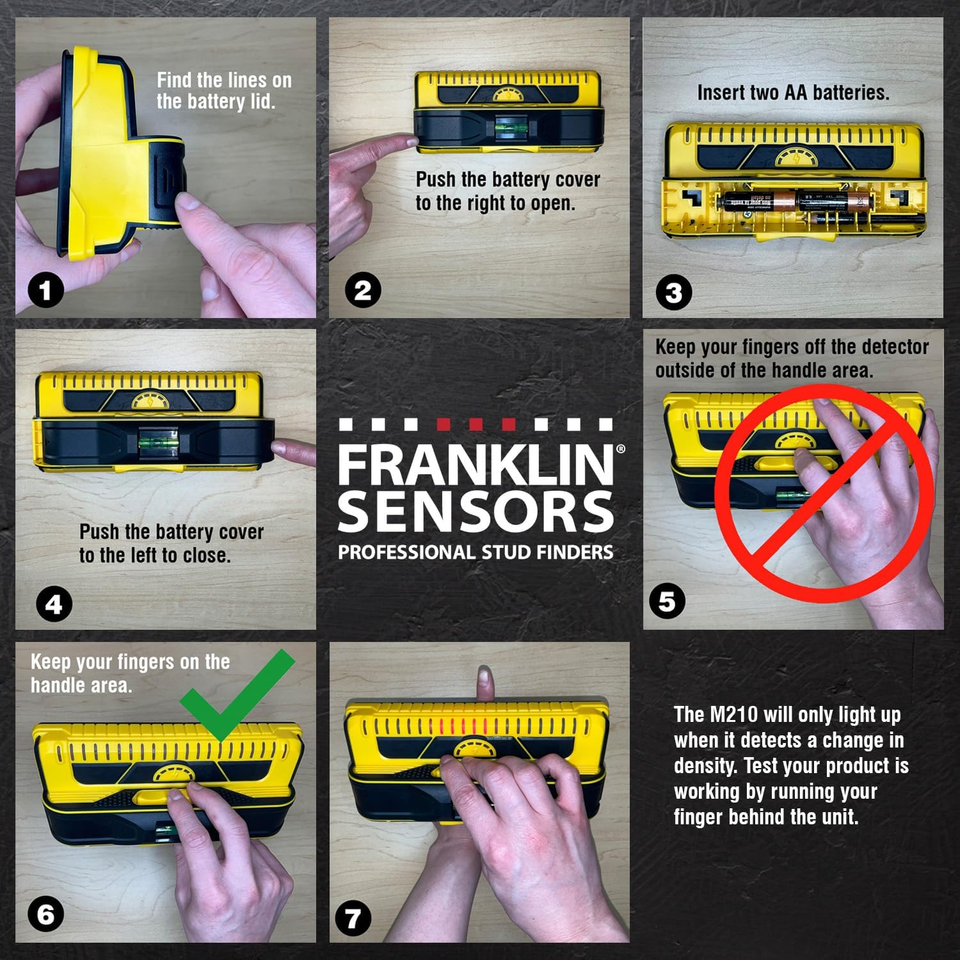 Find the lines on the battery lid.

1

Push the battery cover to the right to open.

2

Insert two AA batteries.

3

Push the battery cover to the left to close.

4

FRANKLIN® SENSORS
PROFESSIONAL STUD FINDERS

Keep your fingers off the detector outside of the handle area.

5

Keep your fingers on the handle area.

6

7

The M210 will only light up when it detects a change in density. Test your product is working by running your finger behind the unit.