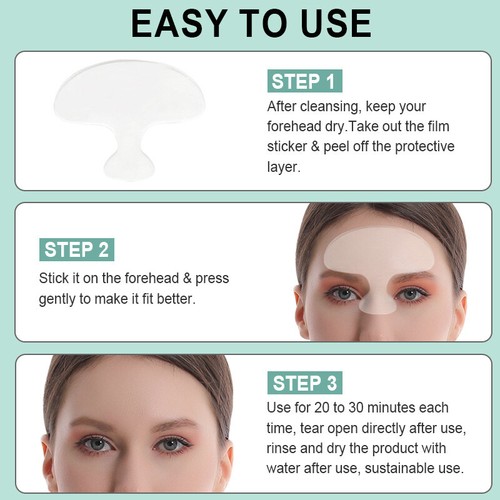 EASY TO USE

STEP 1
After cleansing, keep your forehead dry.Take out the film sticker & peel off the protective layer.

STEP 2
Stick it on the forehead & press gently to make it fit better.

STEP 3
Use for 20 to 30 minutes each time, tear open directly after use, rinse and dry the product with water after use, sustainable use.