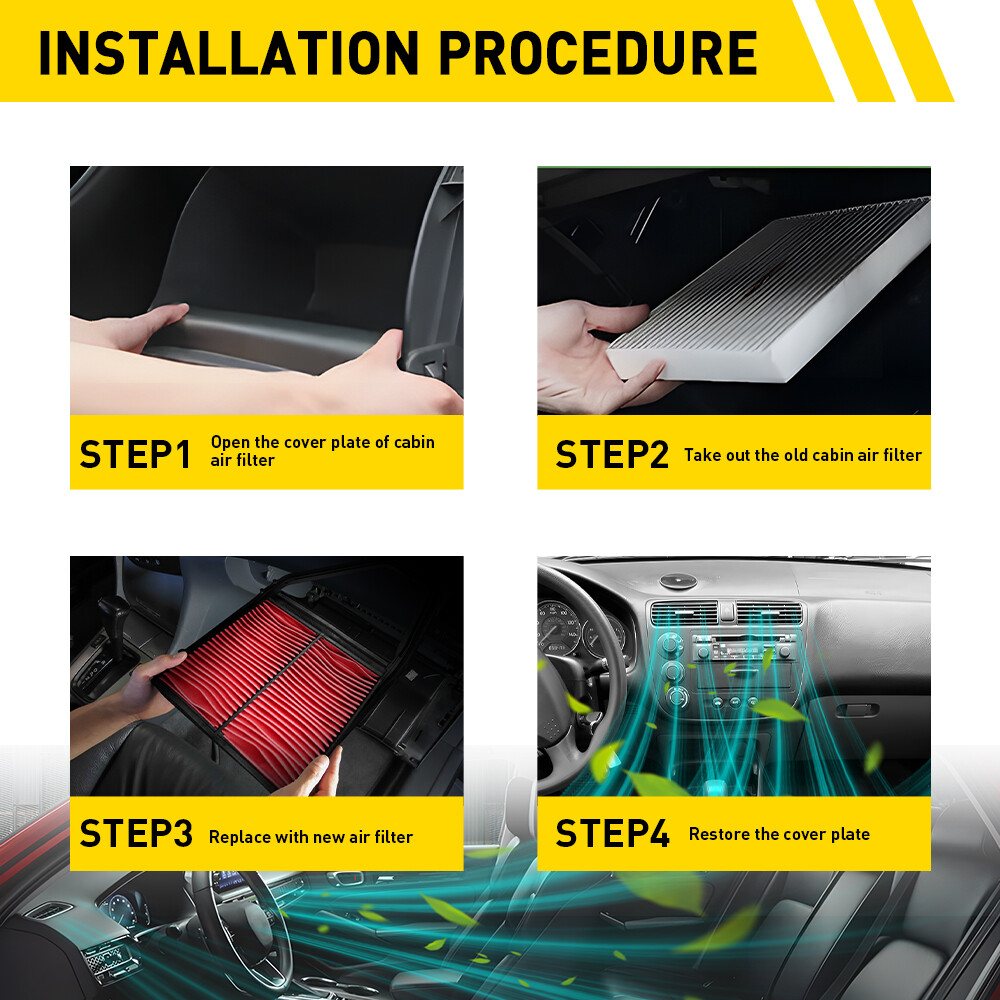 INSTALLATION PROCEDURE

STEP1 Open the cover plate of cabin air filter

STEP2 Take out the old cabin air filter

STEP3 Replace with new air filter

STEP4 Restore the cover plate