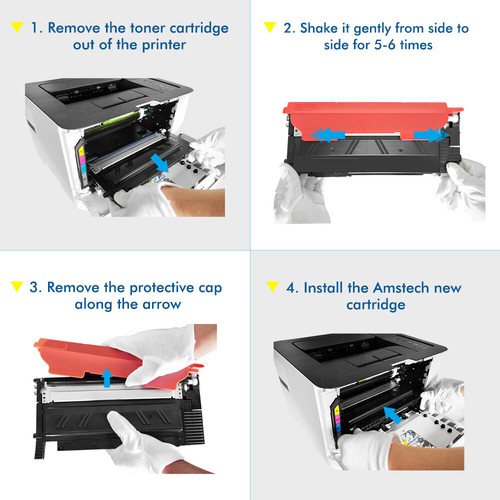 1. Remove the toner cartridge out of the printer

2. Shake it gently from side to side for 5-6 times

3. Remove the protective cap along the arrow

4. Install the Amstech new cartridge