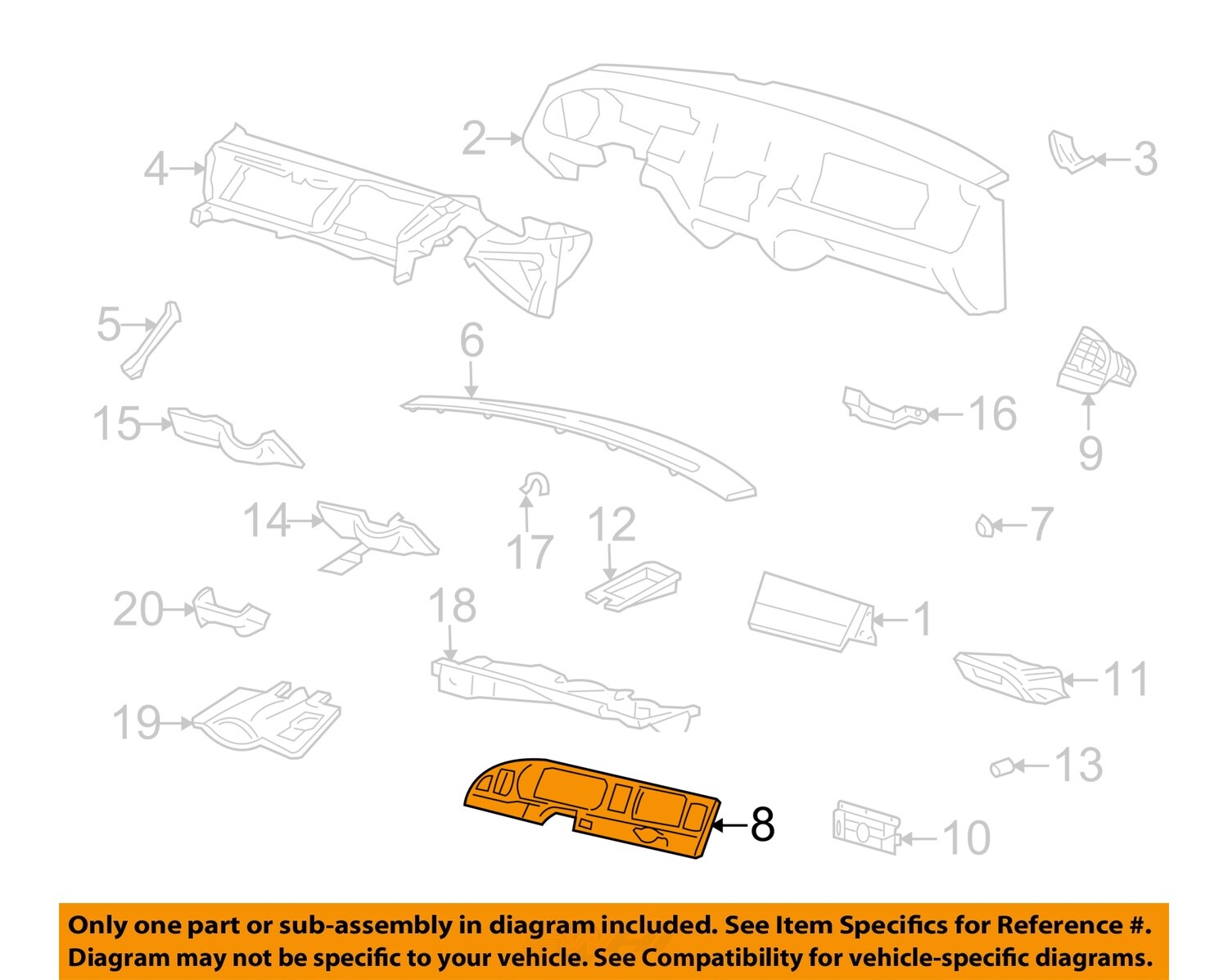 2
3
4
5
6
15
16
9
14
17
12
7
20
18
1
11
19
13
8
10

Only one part or sub-assembly in diagram included. See Item Specifics for Reference #. Diagram may not be specific to your vehicle. See Compatibility for vehicle-specific diagrams.