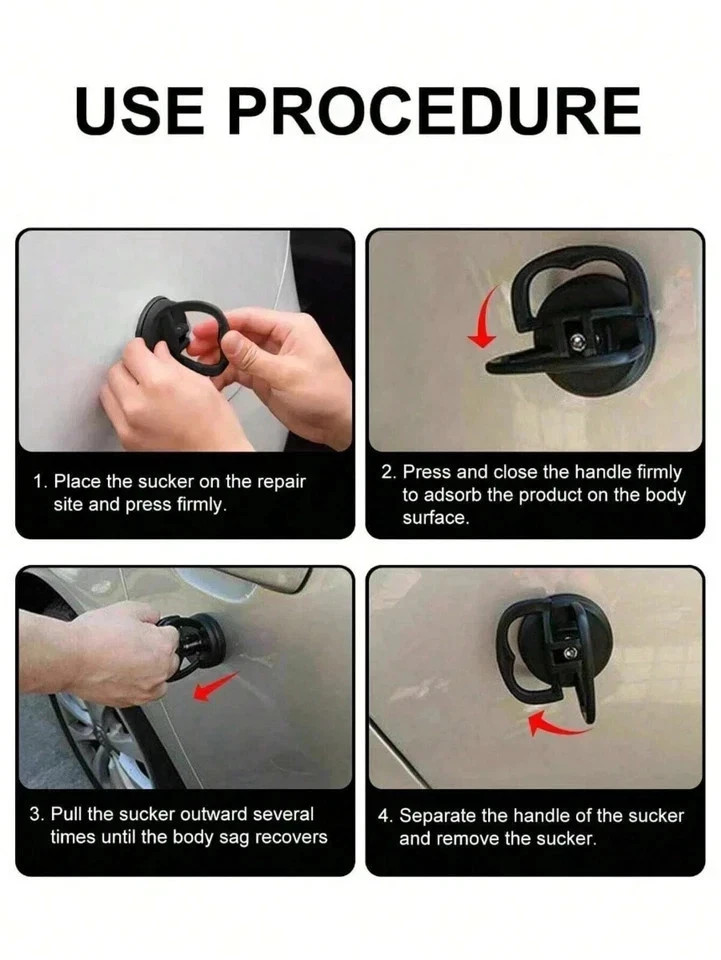 USE PROCEDURE

1. Place the sucker on the repair site and press firmly.

2. Press and close the handle firmly to adsorb the product on the body surface.

3. Pull the sucker outward several times until the body sag recovers

4. Separate the handle of the sucker and remove the sucker.