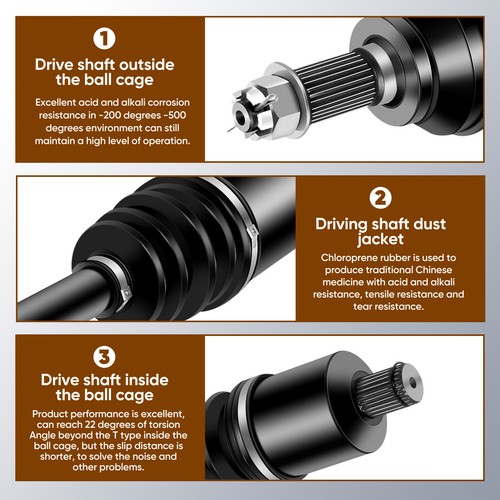 1

Drive shaft outside the ball cage

Excellent acid and alkali corrosion resistance in -200 degrees -500 degrees environment can still maintain a high level of operation.

2

Driving shaft dust jacket

Chloroprene rubber is used to produce traditional Chinese medicine with acid and alkali resistance, tensile resistance and tear resistance.

3

Drive shaft inside the ball cage

Product performance is excellent, can reach 22 degrees of torsion Angle beyond the T type inside the ball cage, but the slip distance is shorter, to solve the noise and other problems.