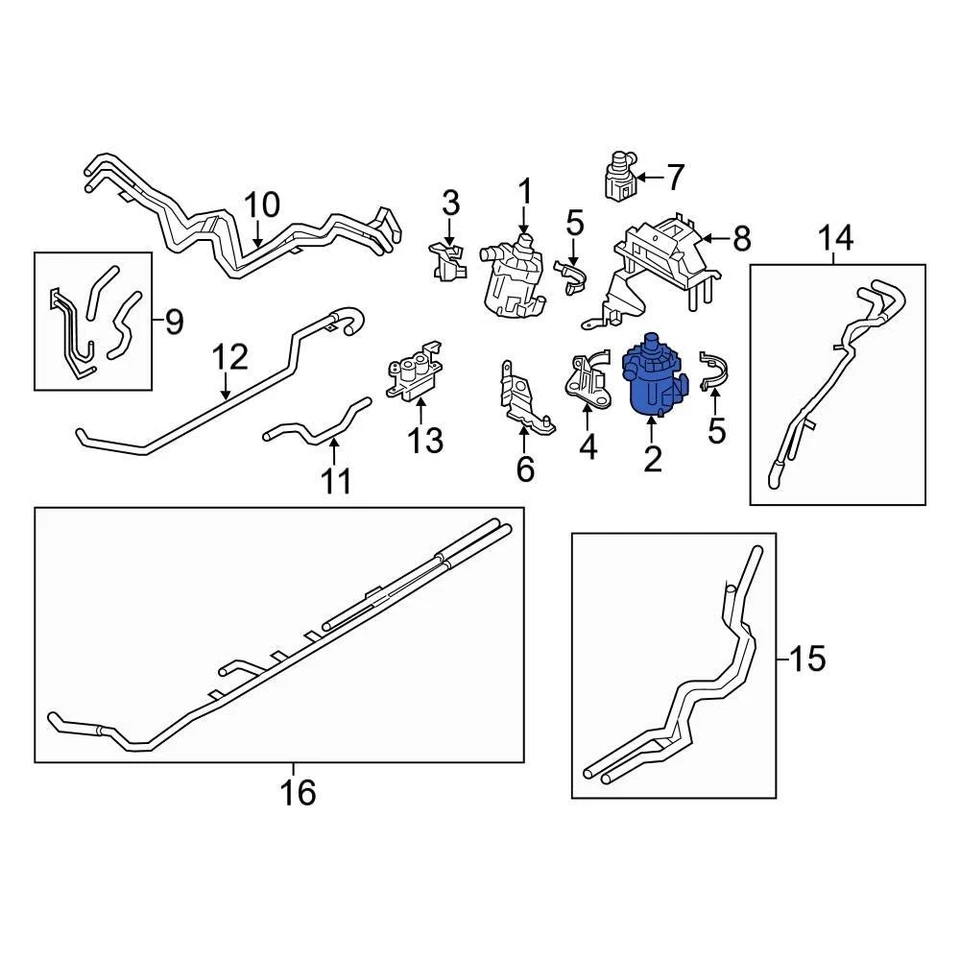 10
3
1
5
7
8
14
9
12
13
11
6
4
2
5
16
15