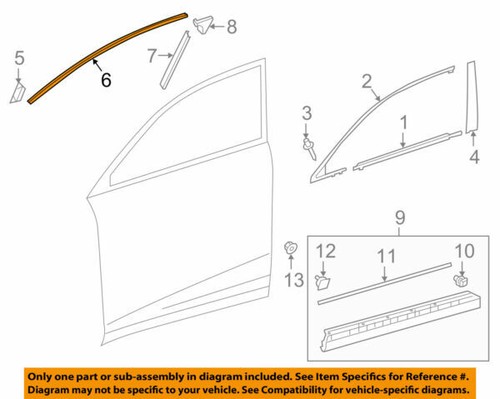 5
6
7
8
2
3
1
4
9
12
11
10
13

Only one part or sub-assembly in diagram included. See Item Specifics for Reference #. Diagram may not be specific to your vehicle. See Compatibility for vehicle-specific diagrams.