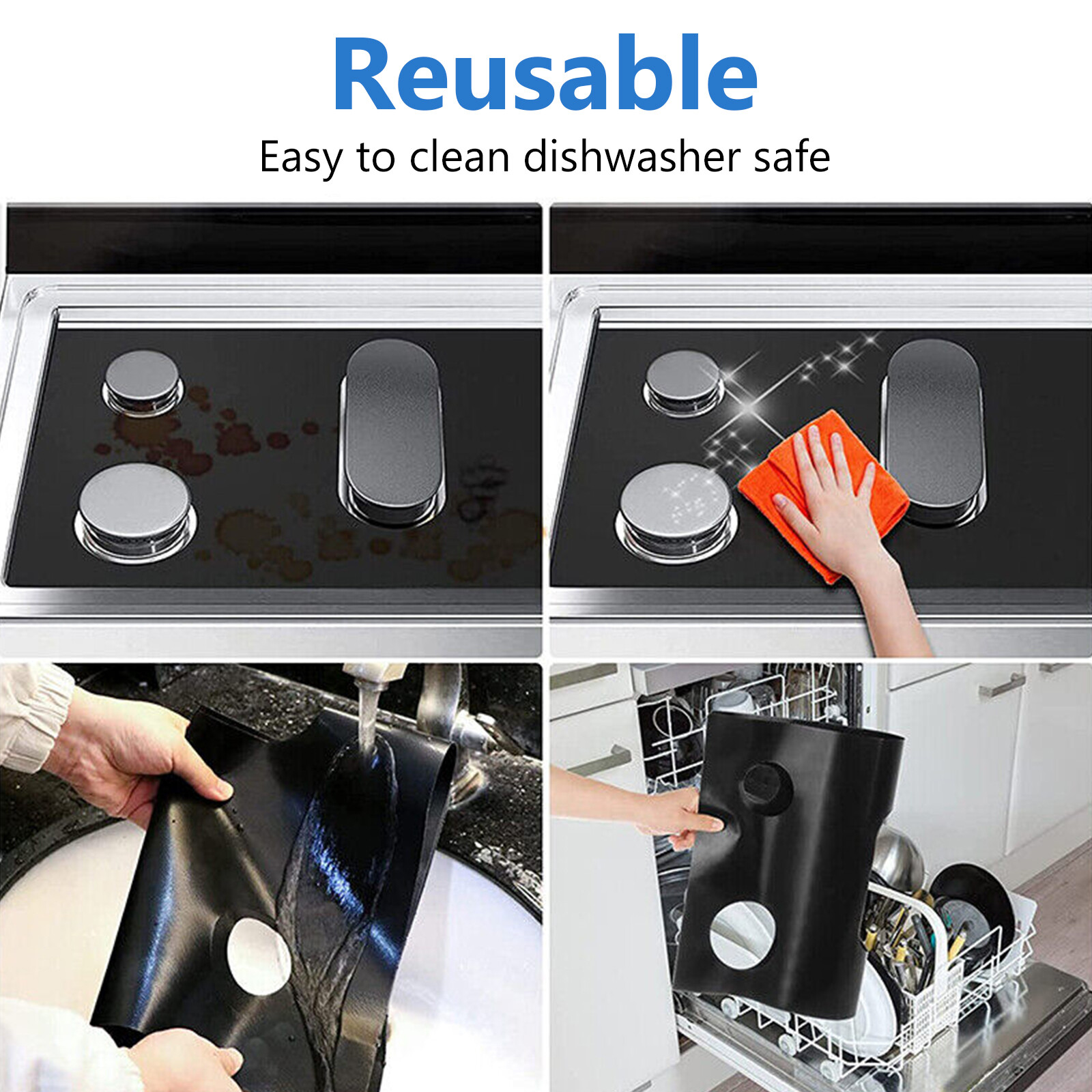 Reusable

Easy to clean dishwasher safe