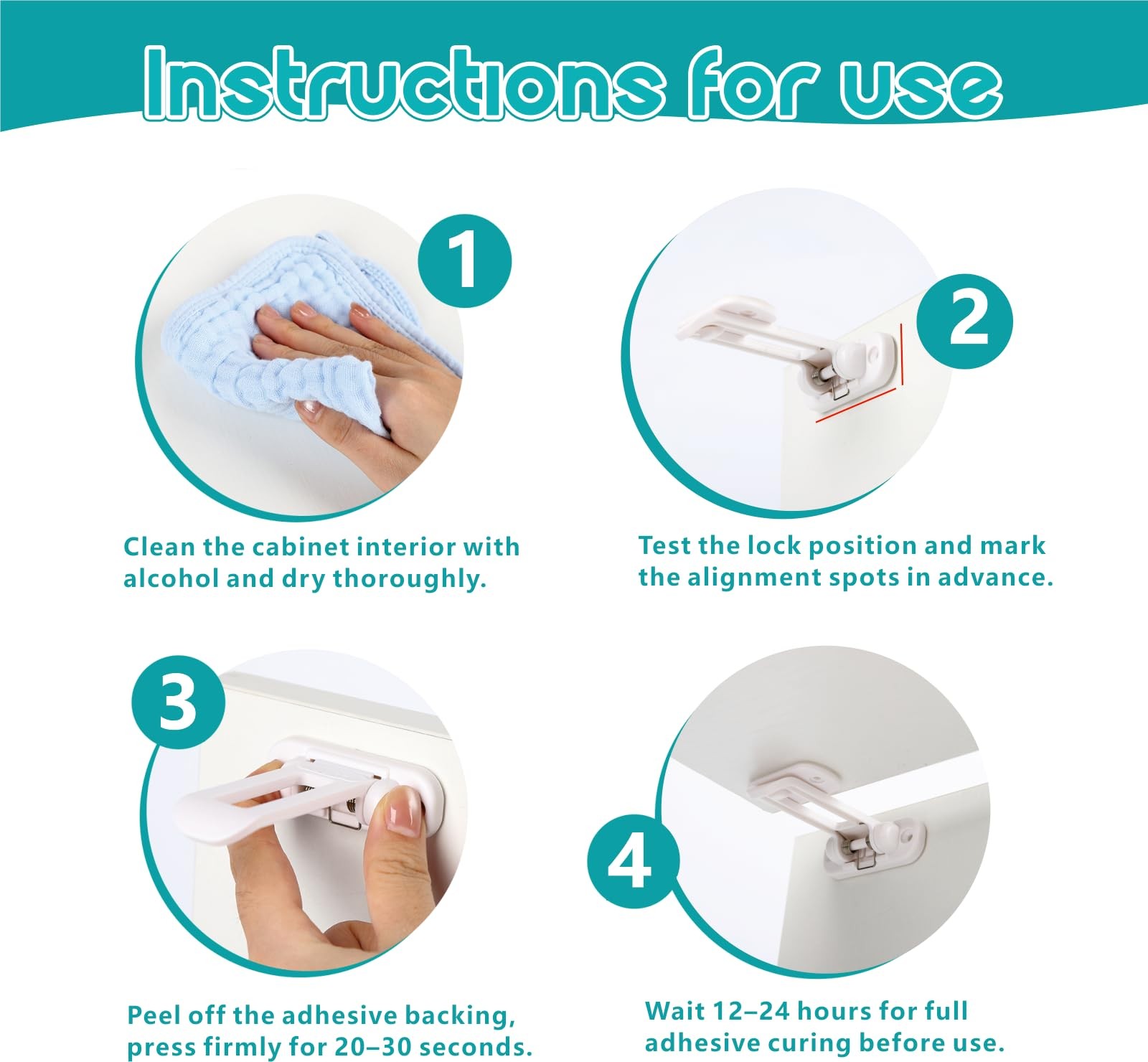 Instructions for use

1

Clean the cabinet interior with alcohol and dry thoroughly.

2

Test the lock position and mark the alignment spots in advance.

3

Peel off the adhesive backing, press firmly for 20–30 seconds.

4

Wait 12–24 hours for full adhesive curing before use.