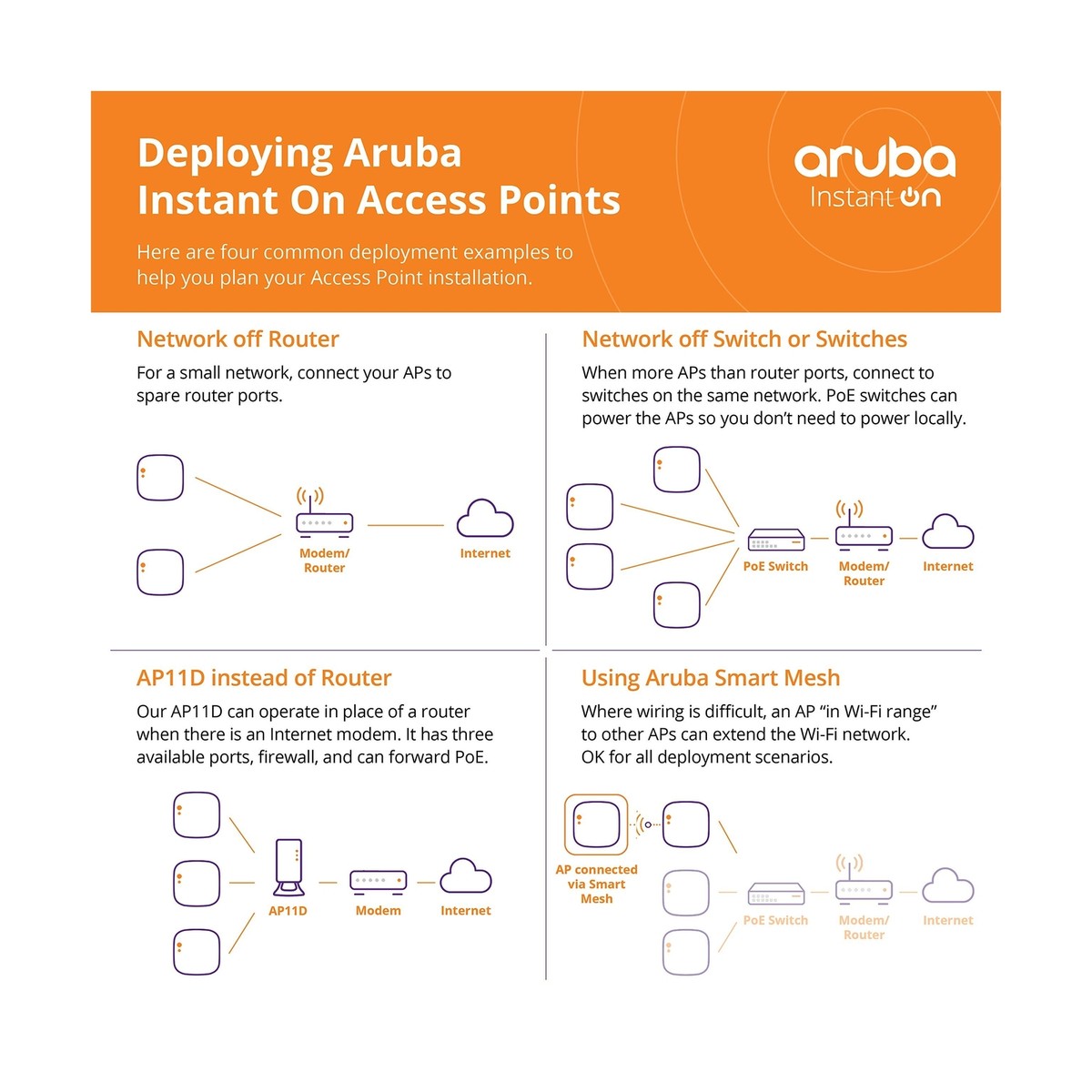 Deploying Aruba Instant On Access Points

Here are four common deployment examples to help you plan your Access Point installation.

aruba
Instant On

Network off Router

For a small network, connect your APs to spare router ports.

Modem/ Router

Internet

Network off Switch or Switches

When more APs than router ports, connect to switches on the same network. PoE switches can power the APs so you don't need to power locally.

PoE Switch

Modem/ Router

Internet

AP11D instead of Router

Our AP11D can operate in place of a router when there is an Internet modem. It has three available ports, firewall, and can forward PoE.

AP11D

Modem

Internet

Using Aruba Smart Mesh

Where wiring is difficult, an AP "in Wi-Fi range" to other APs can extend the Wi-Fi network. OK for all deployment scenarios.

AP connected via Smart Mesh

PoE Switch

Modem/ Router

Internet