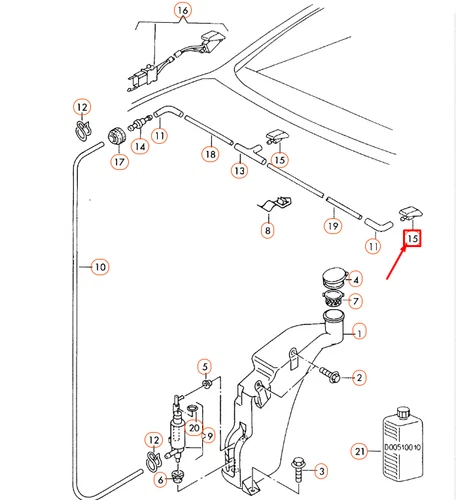 16
12
17
14
11
18
13
15
8
19
11
15
10
4
7
1
2
5
20
9
12
6
3
21
D00510010