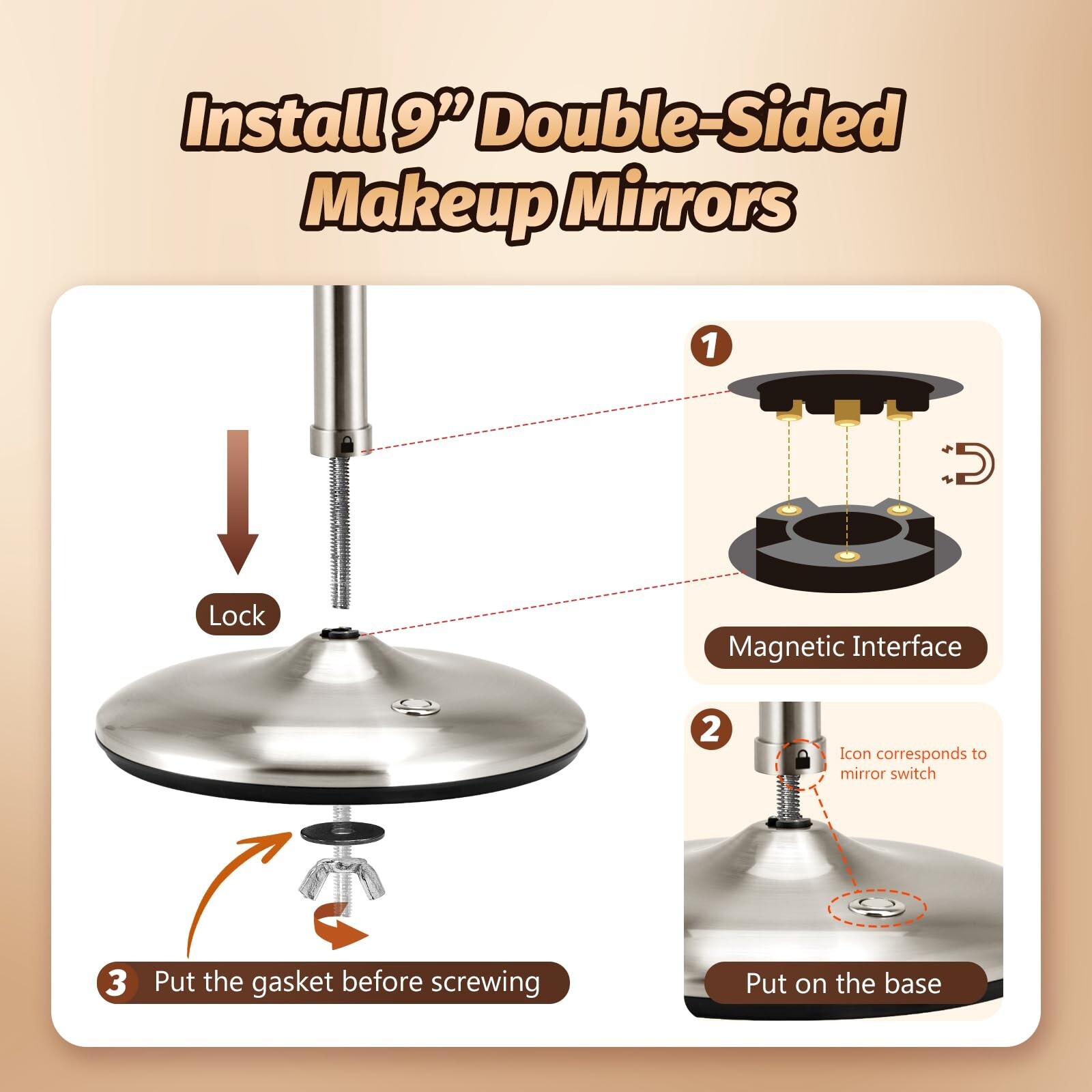 Install 9" Double-Sided Makeup Mirrors

Lock

1

Magnetic Interface

2

Icon corresponds to mirror switch

Put on the base

3 Put the gasket before screwing