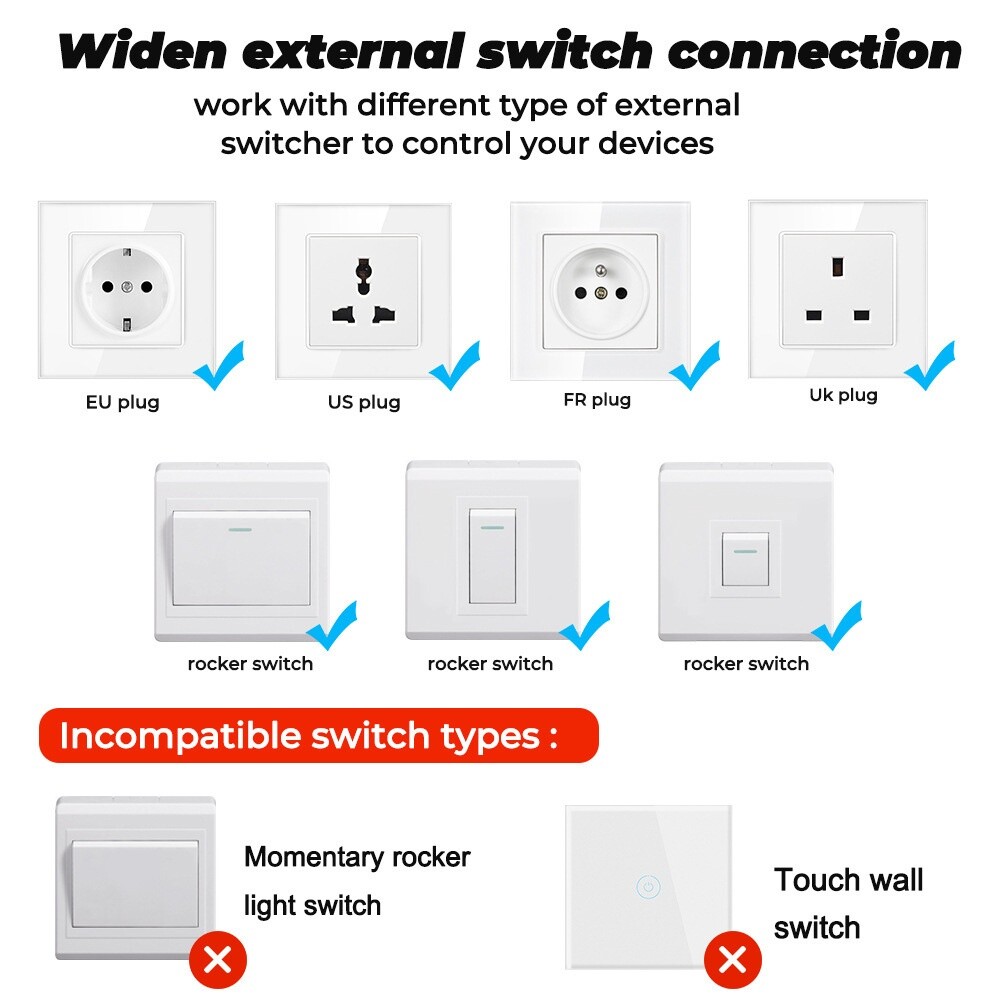 Widen external switch connection

work with different type of external switcher to control your devices

EU plug

US plug

FR plug

Uk plug

rocker switch

rocker switch

rocker switch

Incompatible switch types :

Momentary rocker light switch

Touch wall switch