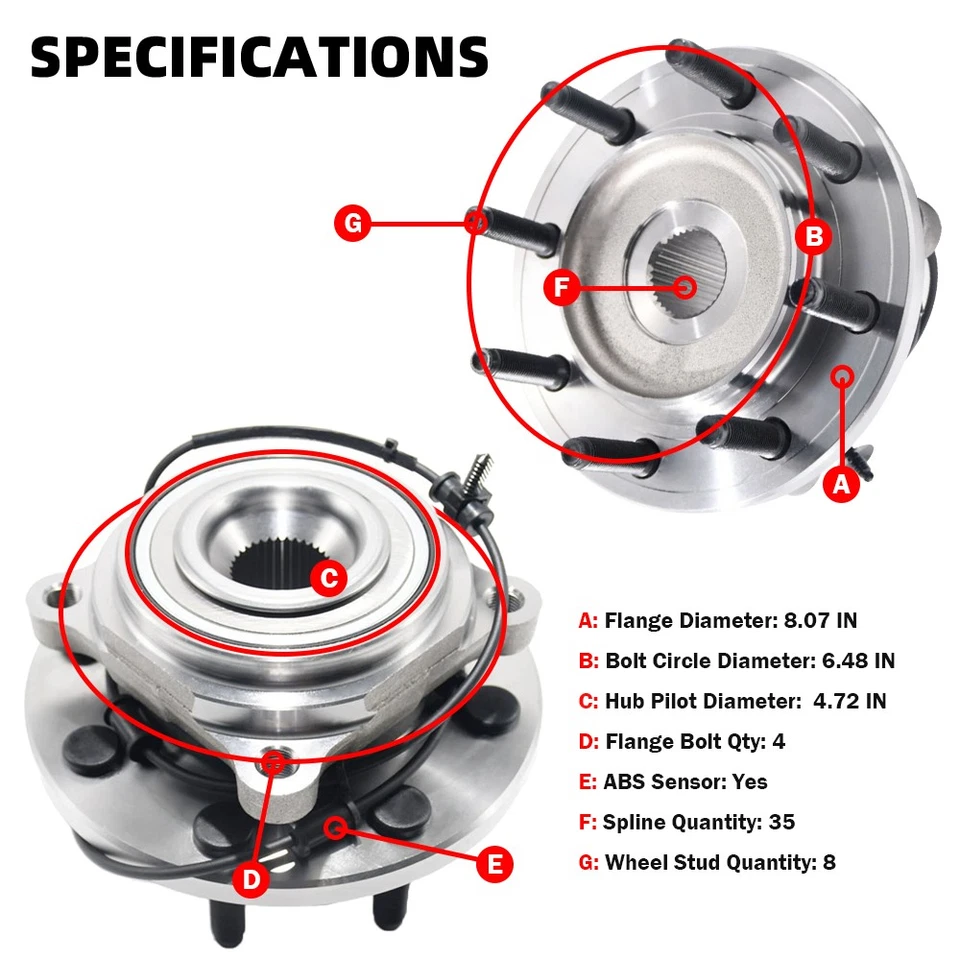 SPECIFICATIONS

G

B

F

A

C

D

E

A: Flange Diameter: 8.07 IN

B: Bolt Circle Diameter: 6.48 IN

C: Hub Pilot Diameter: 4.72 IN

D: Flange Bolt Qty: 4

E: ABS Sensor: Yes

F: Spline Quantity: 35

G: Wheel Stud Quantity: 8