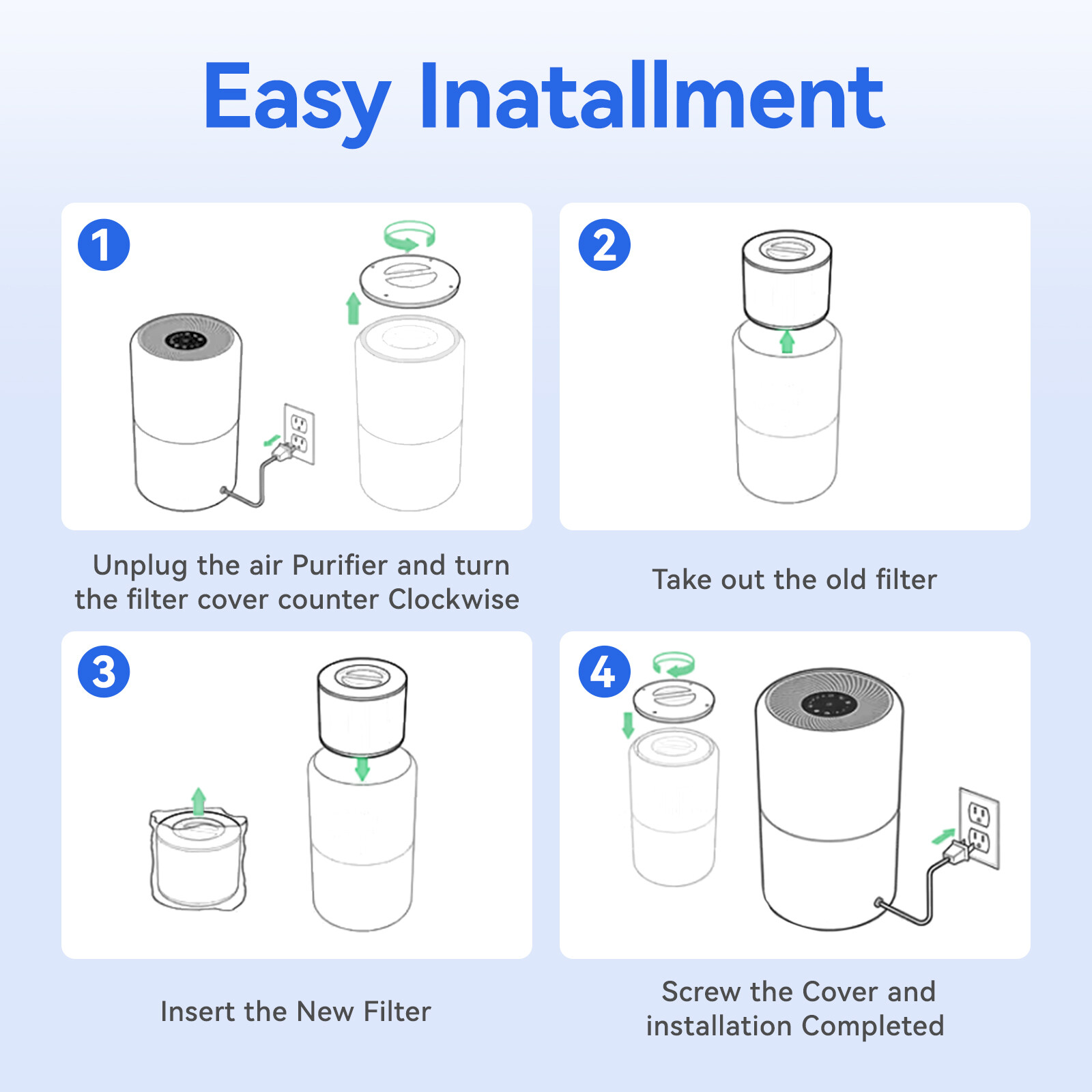 Easy Inatallment

1

Unplug the air Purifier and turn the filter cover counter Clockwise

2

Take out the old filter

3

Insert the New Filter

4

Screw the Cover and installation Completed