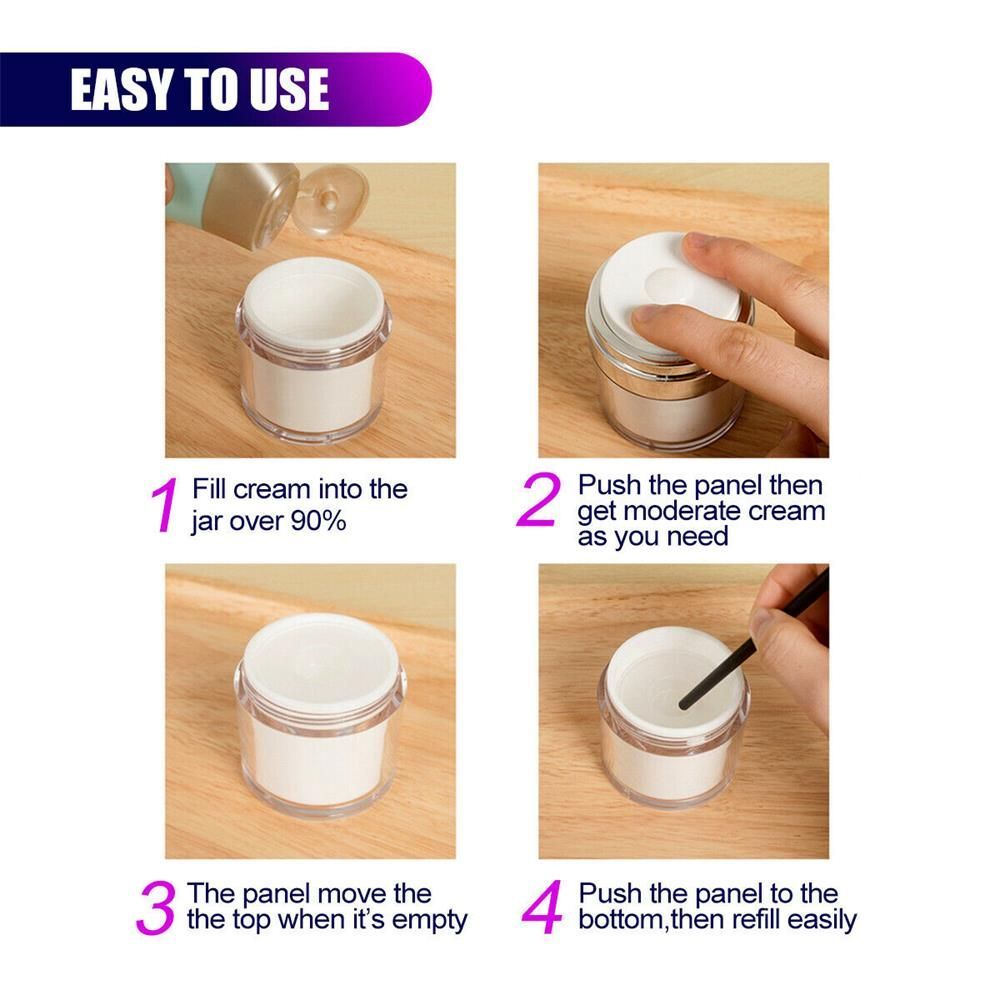 EASY TO USE

1 Fill cream into the jar over 90%

2 Push the panel then get moderate cream as you need

3 The panel move the the top when it's empty

4 Push the panel to the bottom,then refill easily