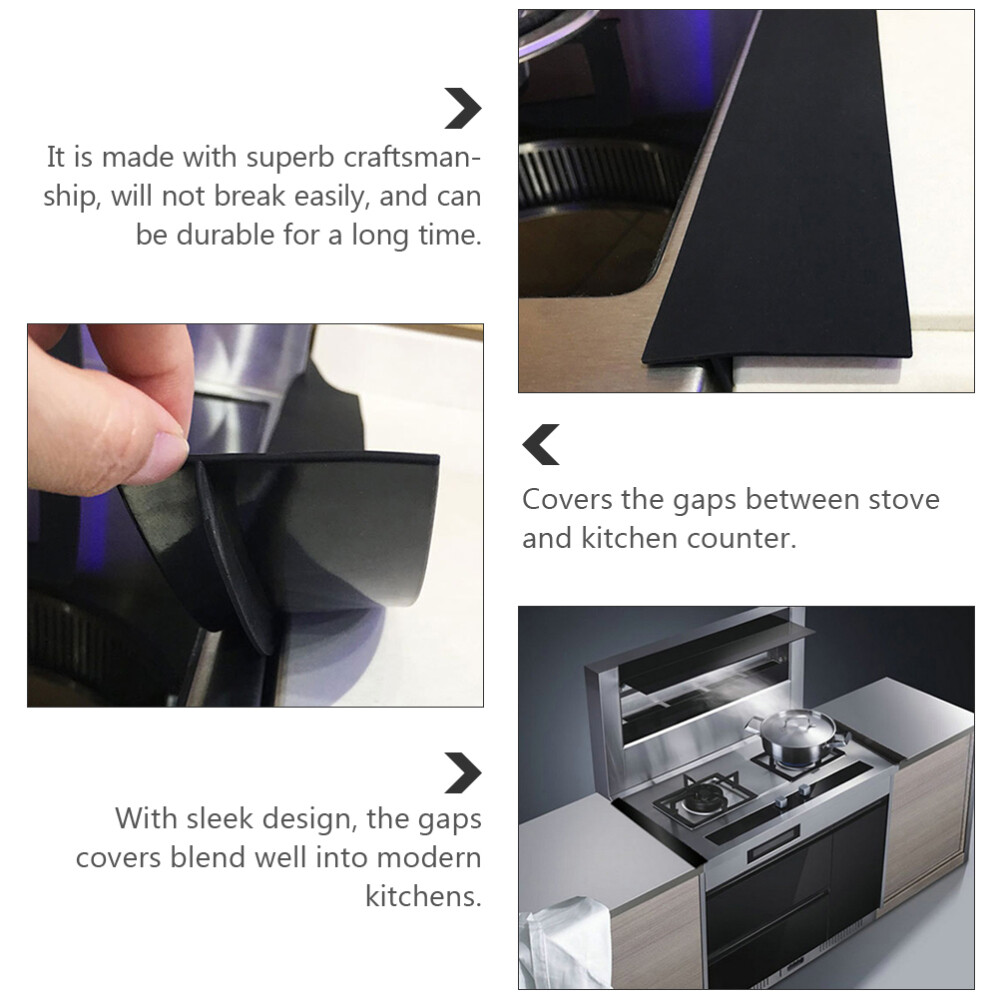 It is made with superb craftsmanship, will not break easily, and can be durable for a long time.

Covers the gaps between stove and kitchen counter.

With sleek design, the gaps covers blend well into modern kitchens.