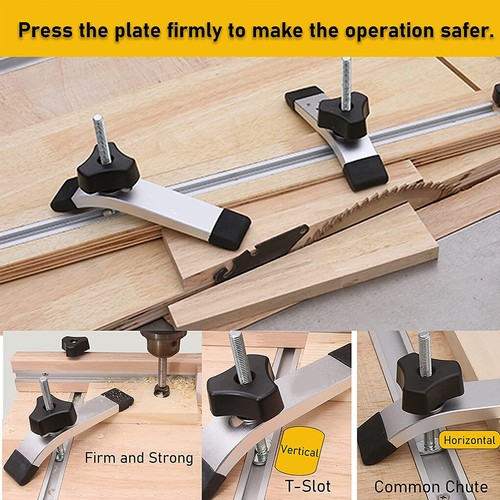 Press the plate firmly to make the operation safer.

Firm and Strong

Vertical

T-Slot

Horizontal

Common Chute