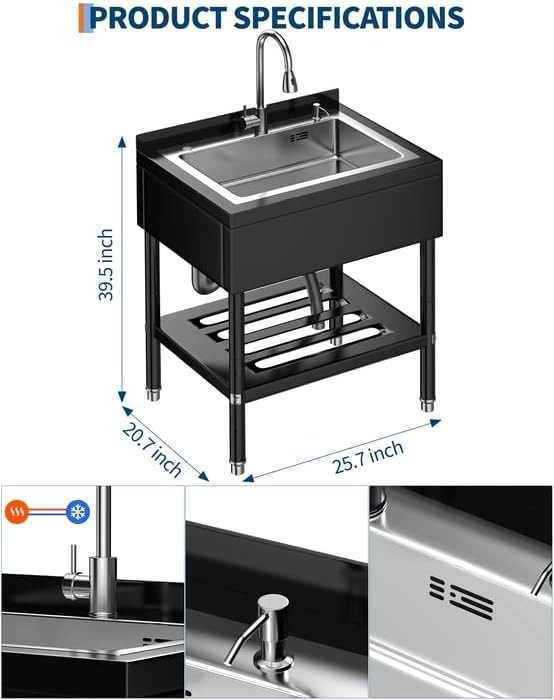 PRODUCT SPECIFICATIONS

39.5 inch

20.7 inch

25.7 inch