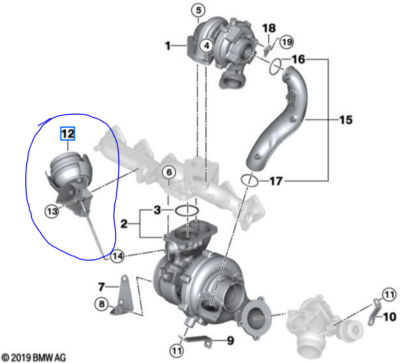 5
1
4
18
19
16
15
12
6
17
13
3
2
14
7
8
11
10
9
11
© 2019 BMW AG