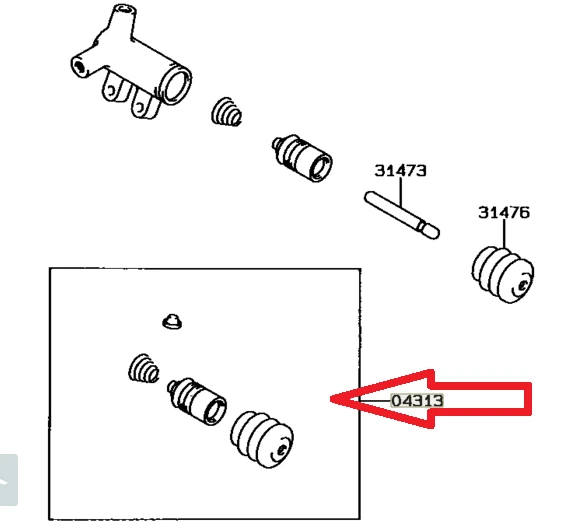 31473

31476

04313