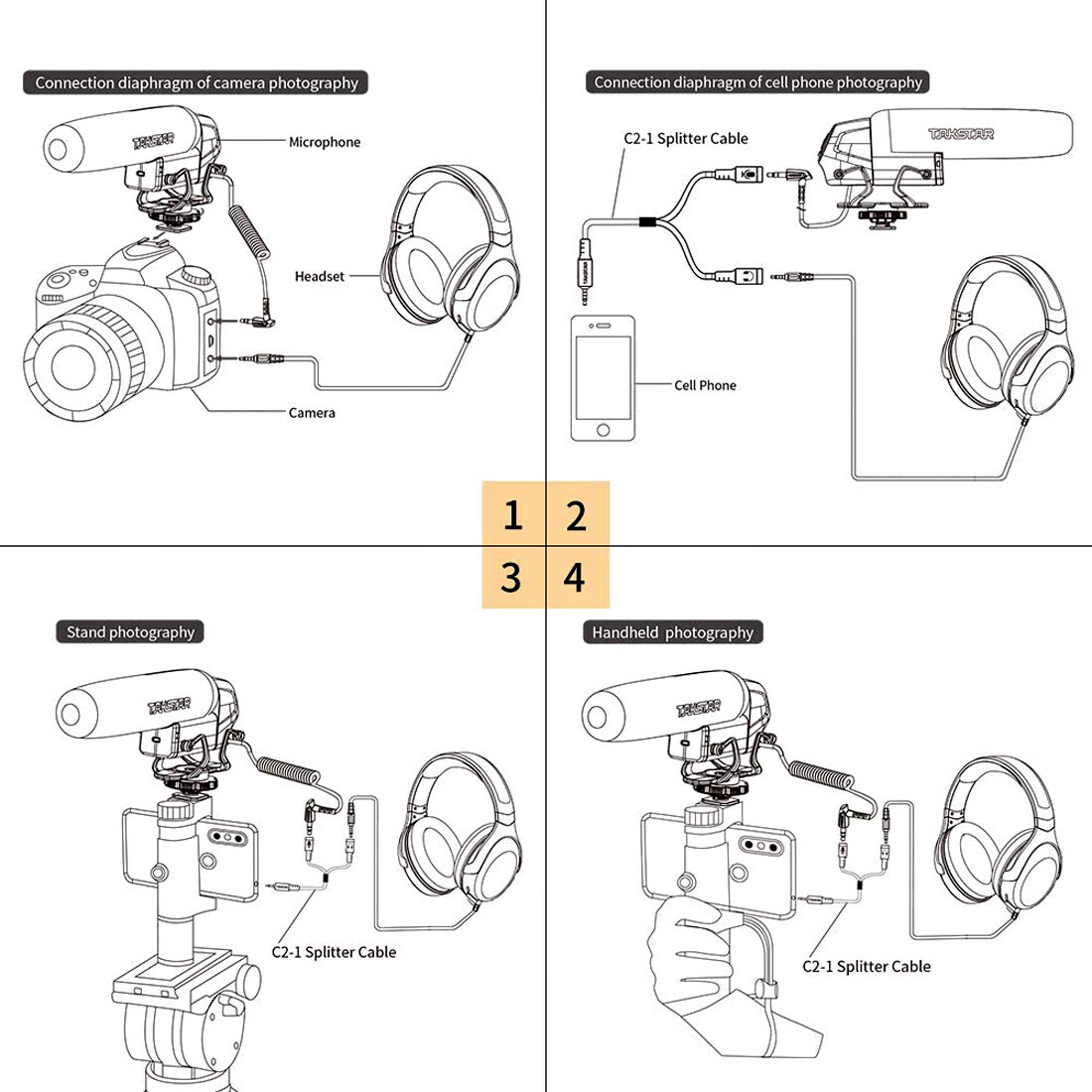 Connection diaphragm of camera photography

TAKSTAR

Microphone

Headset

Camera

Connection diaphragm of cell phone photography

C2-1 Splitter Cable

TAKSTAR

Cell Phone

1 2
3 4

Stand photography

TAKSTAR

C2-1 Splitter Cable

Handheld photography

TAKSTAR

C2-1 Splitter Cable